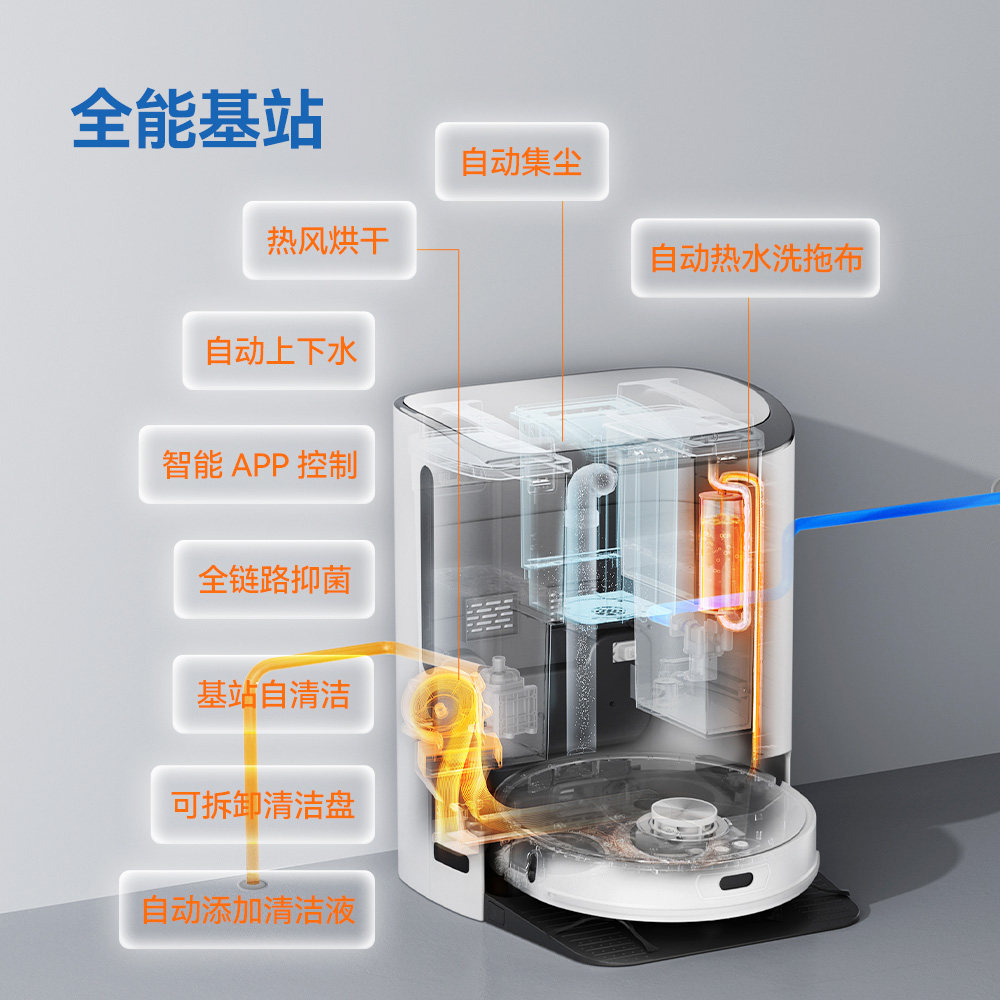 全能基站

自动集尘

热风烘干

自动热水洗拖布

自动上下水

智能 APP 控制

全链路抑菌

基站自清洁

可拆卸清洁盘

自动添加清洁液