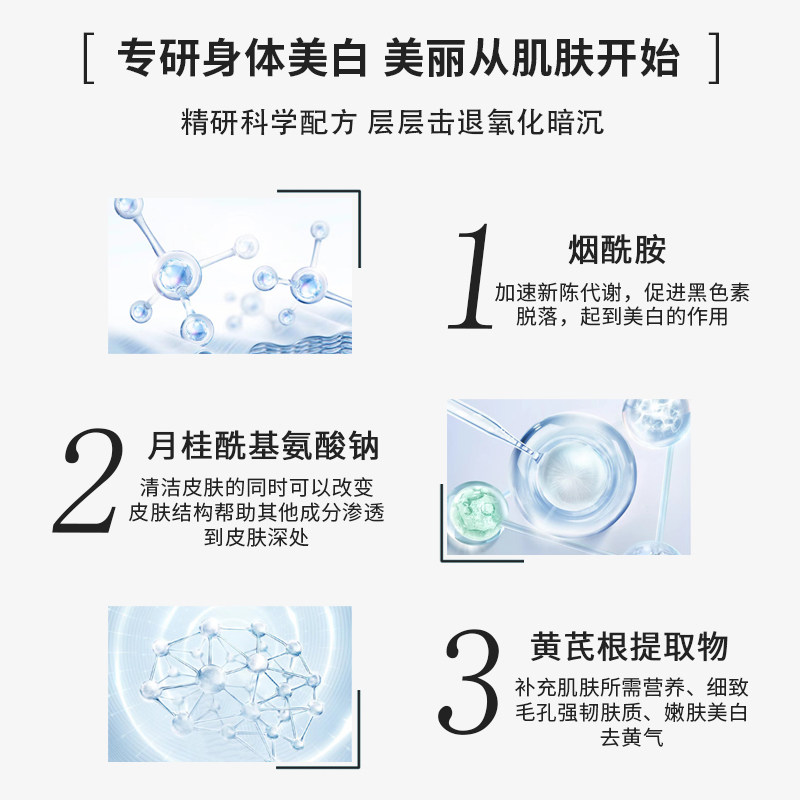 [ 专研身体美白 美丽从肌肤开始 ]

精研科学配方 层层击退氧化暗沉

1 烟酰胺

加速新陈代谢，促进黑色素脱落，起到美白的作用

2 月桂酰基氨酸钠

清洁皮肤的同时可以改变皮肤结构帮助其他成分渗透到皮肤深处

3 黄芪根提取物

补充肌肤所需营养、细致毛孔强韧肤质、嫩肤美白去黄气