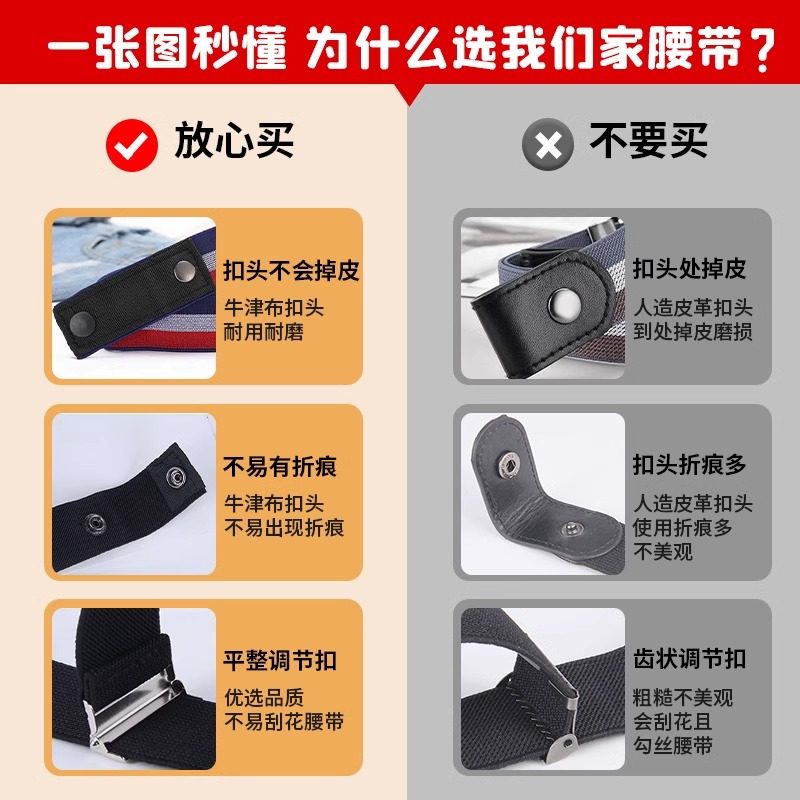 一张图秒懂 为什么选我们家腰带？

放心买

扣头不会掉皮
牛津布扣头
耐用耐磨

不易有折痕
牛津布扣头
不易出现折痕

平整调节扣
优选品质
不易刮花腰带

不要买

扣头处掉皮
人造皮革扣头
到处掉皮磨损

扣头折痕多
人造皮革扣头
使用折痕多
不美观

齿状调节扣
粗糙不美观
会刮花且
勾丝腰带