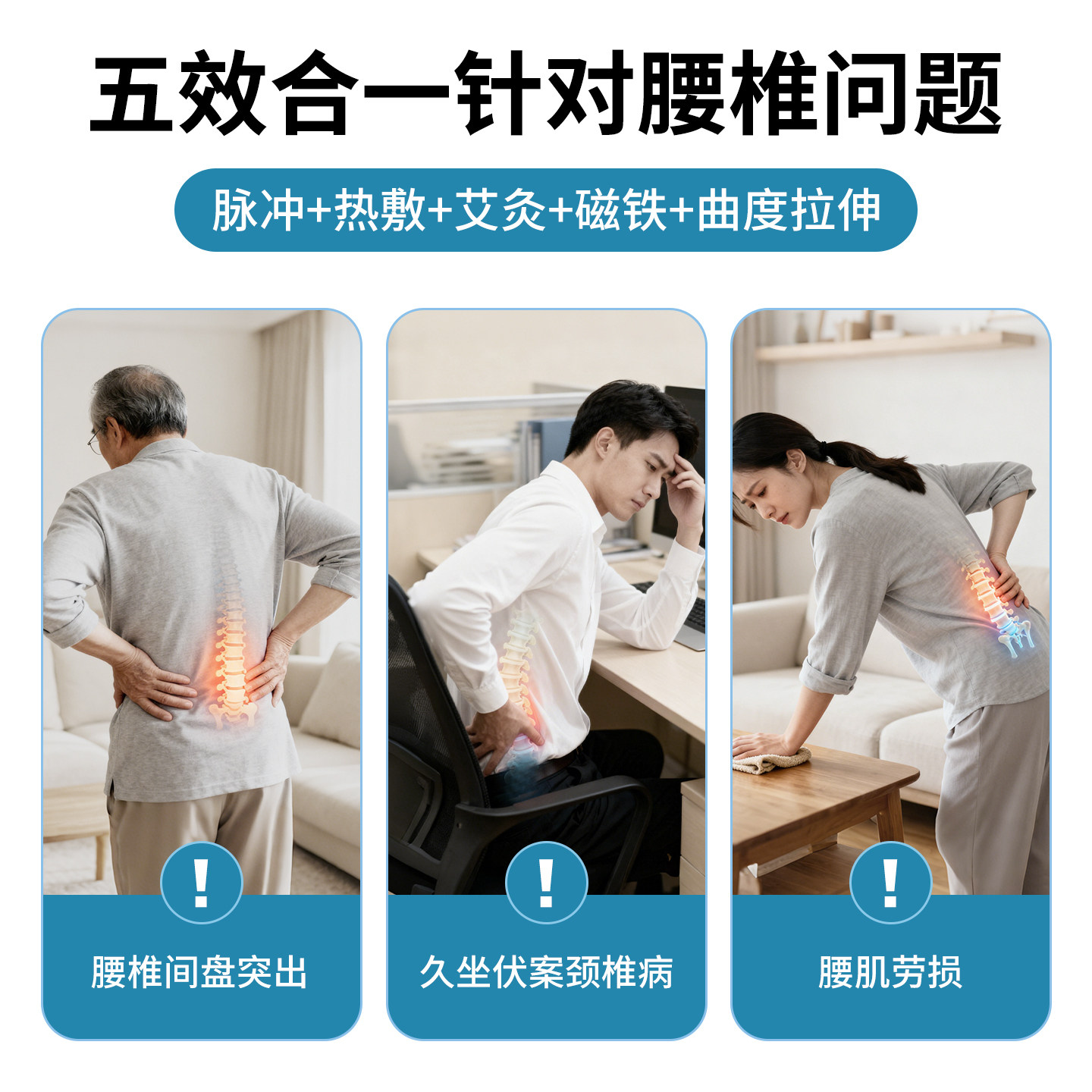 五效合一针对腰椎问题

脉冲+热敷+艾灸+磁铁+曲度拉伸

!

腰椎间盘突出

!

久坐伏案颈椎病

!

腰肌劳损