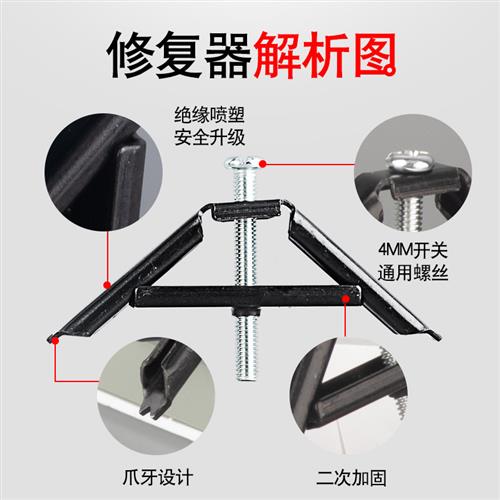 修复器解析图

绝缘喷塑
安全升级

4MM开关
通用螺丝

爪牙设计

二次加固