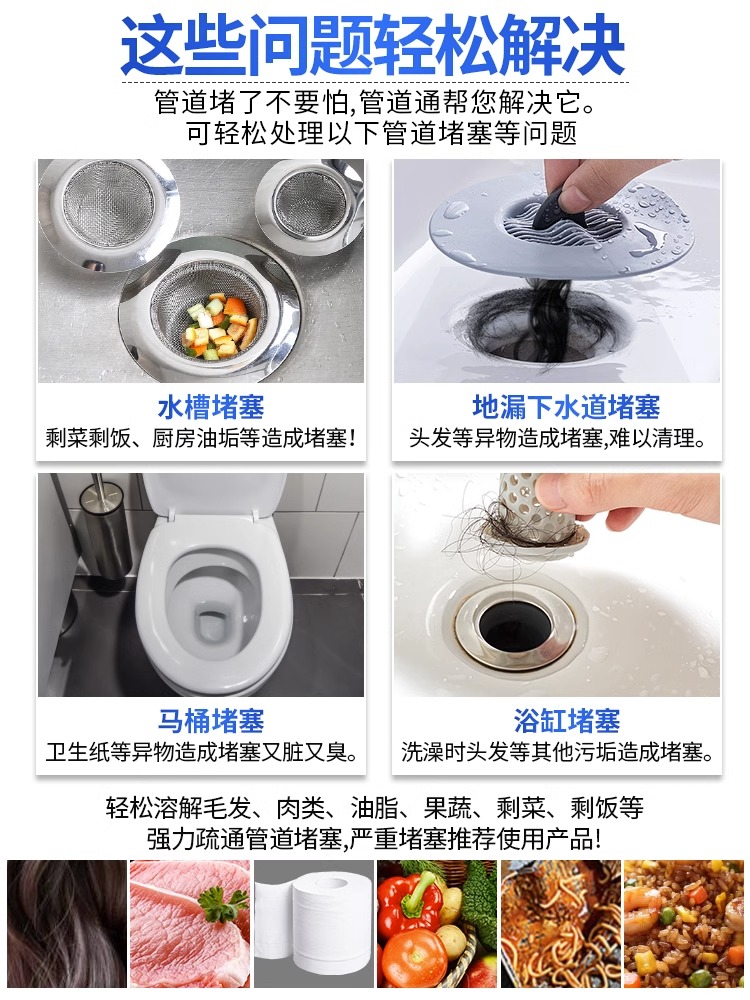 这些问题轻松解决

管道堵了不要怕,管道通帮您解决它。
可轻松处理以下管道堵塞等问题

水槽堵塞
剩菜剩饭、厨房油垢等造成堵塞!

地漏下水道堵塞
头发等异物造成堵塞,难以清理。

马桶堵塞
卫生纸等异物造成堵塞又脏又臭。

浴缸堵塞
洗澡时头发等其他污垢造成堵塞。

轻松溶解毛发、肉类、油脂、果蔬、剩菜、剩饭等
强力疏通管道堵塞,严重堵塞推荐使用产品!