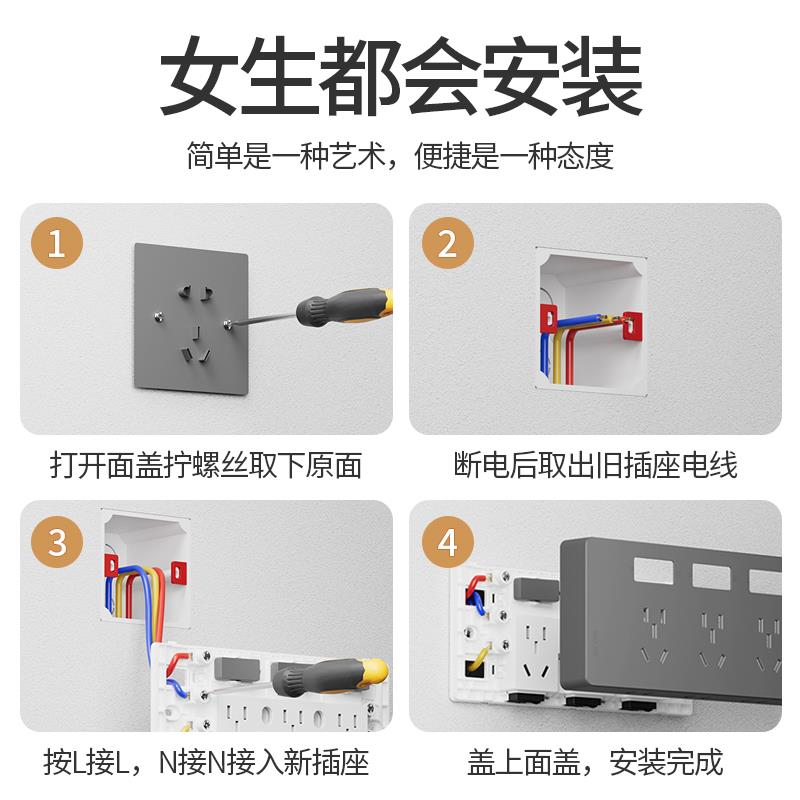 女生都会安装

简单是一种艺术，便捷是一种态度

1

打开面盖拧螺丝取下原面

2

断电后取出旧插座电线

3

按L接L，N接N接入新插座

4

盖上面盖，安装完成