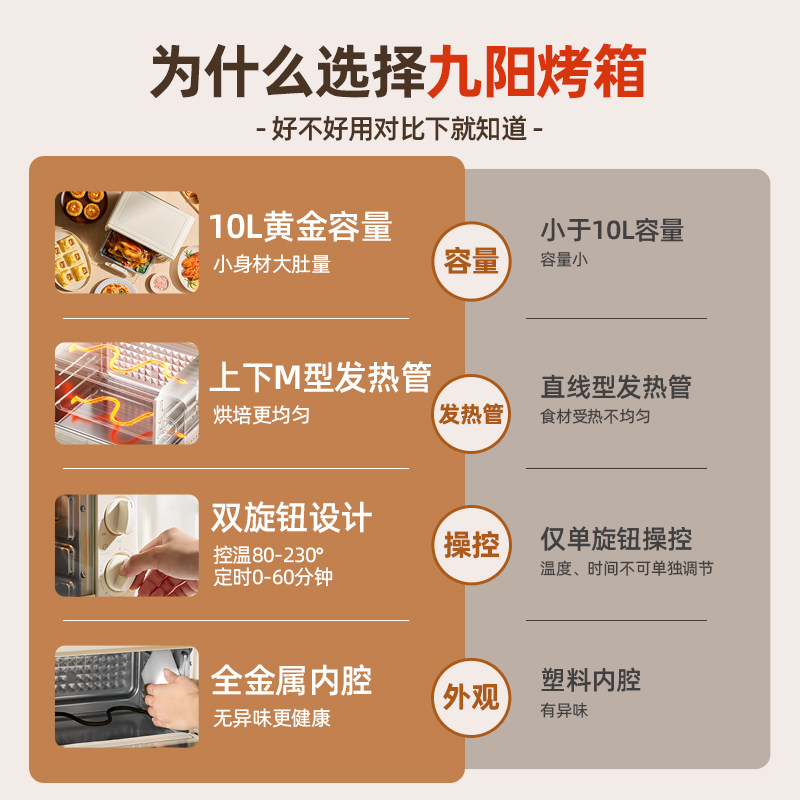 为什么选择九阳烤箱

- 好不好用对比下就知道 -

10L黄金容量
小身材大肚量

容量

小于10L容量
容量小

上下M型发热管
烘培更均匀

发热管

直线型发热管
食材受热不均匀

双旋钮设计
控温80-230°
定时0-60分钟

操控

仅单旋钮操控
温度、时间不可单独调节

全金属内腔
无异味更健康

外观

塑料内腔
有异味