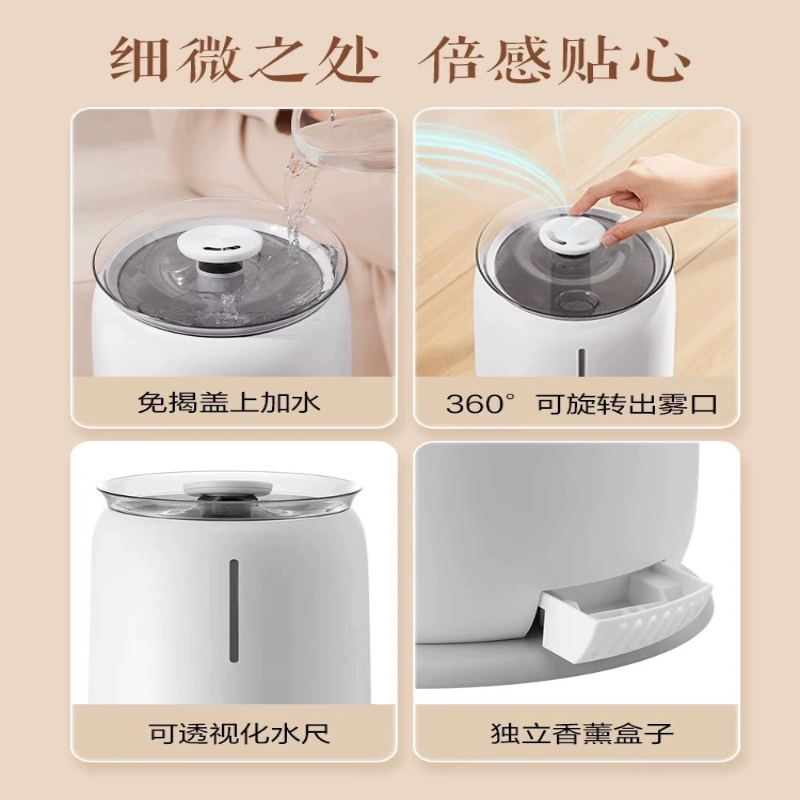 细微之处 倍感贴心

免揭盖上加水

360° 可旋转出雾口

可透视化水尺

独立香薰盒子