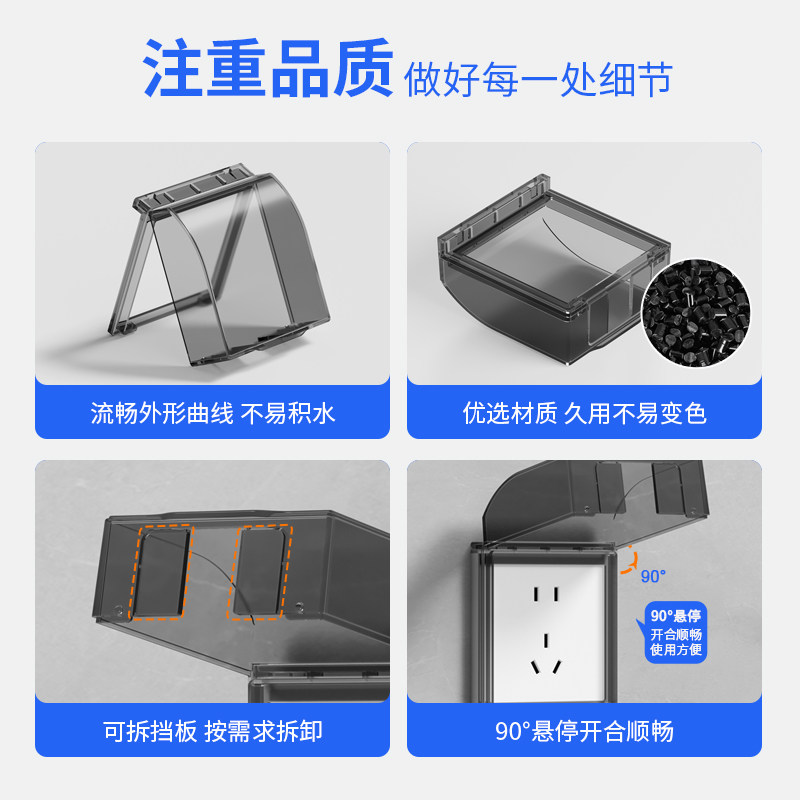 注重品质 做好每一处细节

流畅外形曲线 不易积水

优选材质 久用不易变色

可拆挡板 按需求拆卸

90°

90°悬停
开合顺畅
使用方便

90°悬停开合顺畅