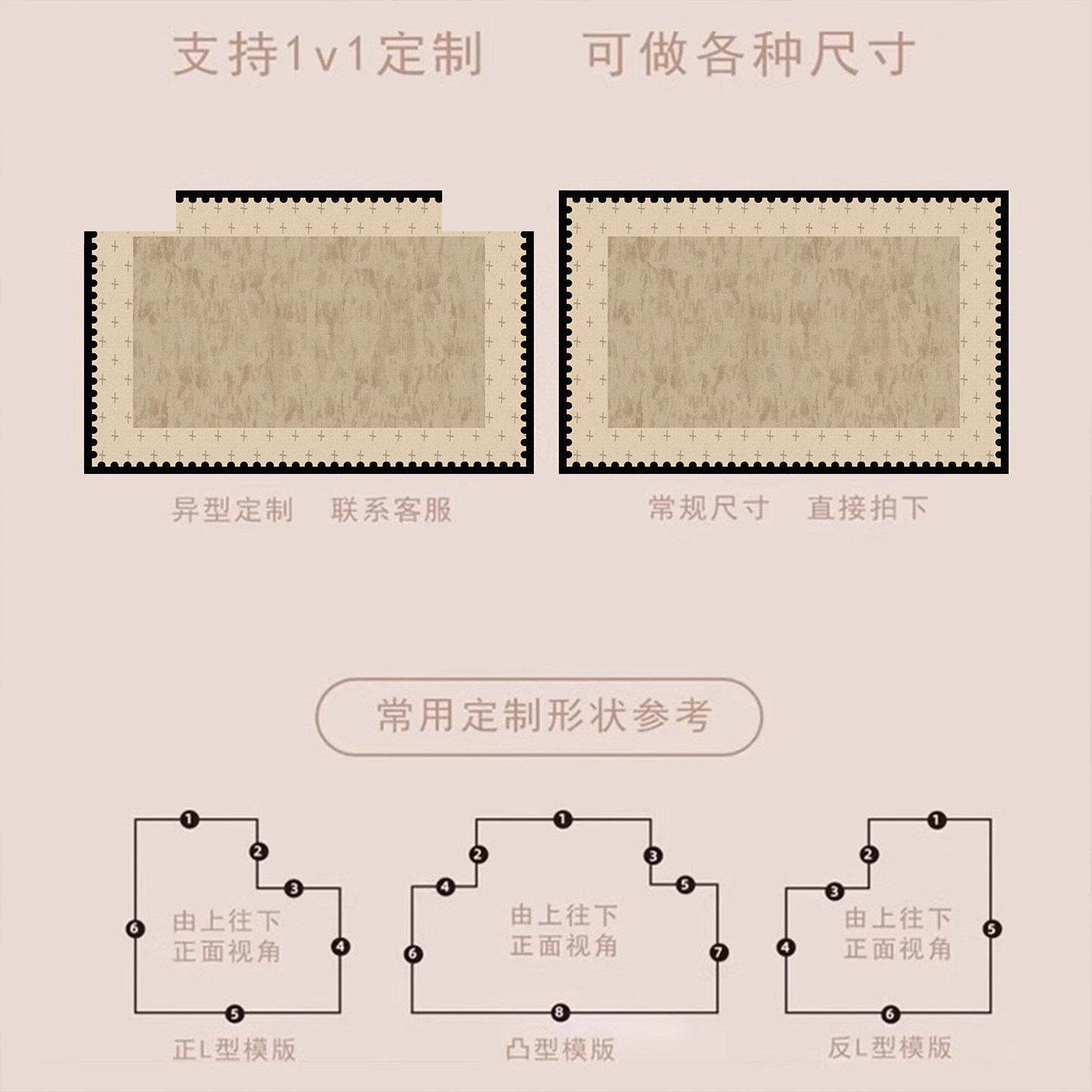 支持1v1定制　可做各种尺寸

异型定制　联系客服

常规尺寸　直接拍下

常用定制形状参考

1
2
3
4
5
6
由上往下
正面视角
正L型模版

1
2
3
4
5
6
7
8
由上往下
正面视角
凸型模版

1
2
3
4
5
6
由上往下
正面视角
反L型模版