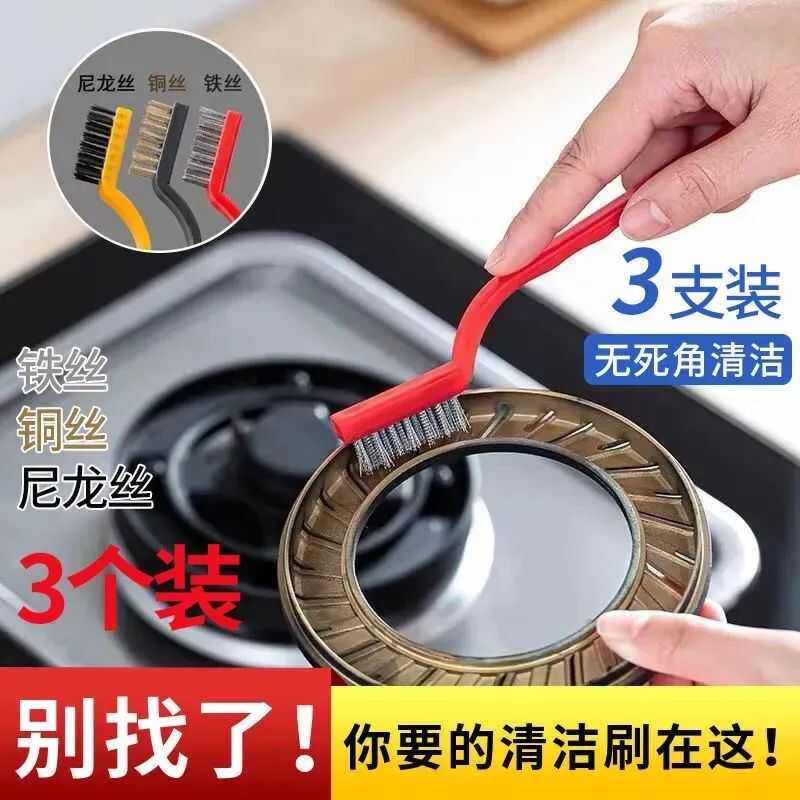 尼龙丝 铜丝 铁丝

3支装
无死角清洁

铁丝
铜丝
尼龙丝

3个装

别找了！
你要的清洁刷在这！