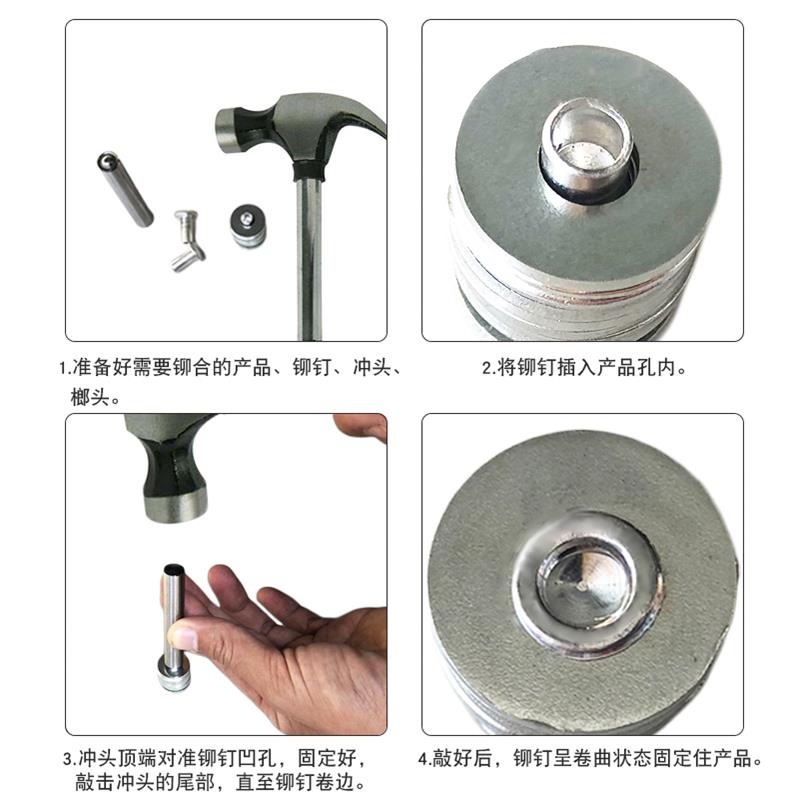 1.准备好需要铆合的产品、铆钉、冲头、榔头。

2.将铆钉插入产品孔内。

3.冲头顶端对准铆钉凹孔，固定好，敲击冲头的尾部，直至铆钉卷边。

4.敲好后，铆钉呈卷曲状态固定住产品。