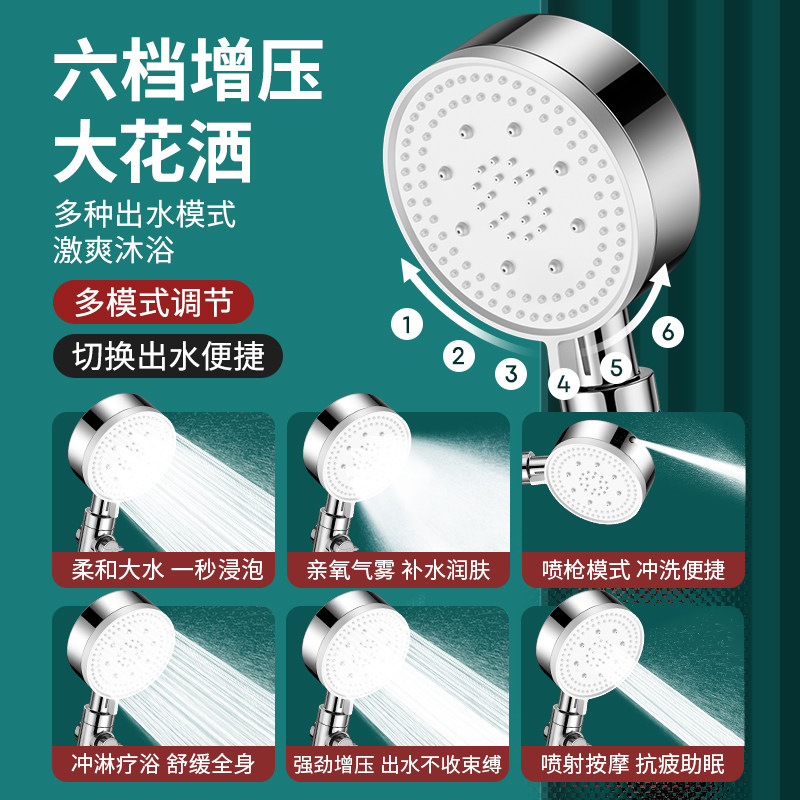 六档增压
大花洒

多种出水模式
激爽沐浴

多模式调节

切换出水便捷

1
2
3
4
5
6

柔和大水 一秒浸泡

亲氧气雾 补水润肤

喷枪模式 冲洗便捷

冲淋疗浴 舒缓全身

强劲增压 出水不收束缚

喷射按摩 抗疲助眠