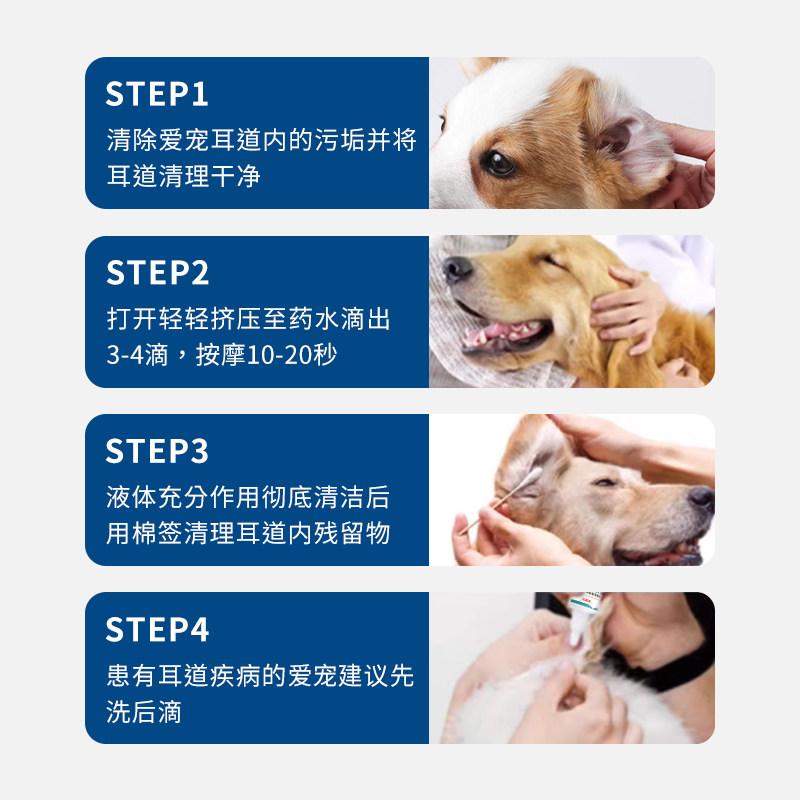 STEP1
清除爱宠耳道内的污垢并将耳道清理干净

STEP2
打开轻轻挤压至药水滴出3-4滴，按摩10-20秒

STEP3
液体充分作用彻底清洁后用棉签清理耳道内残留物

STEP4
患有耳道疾病的爱宠建议先洗后滴