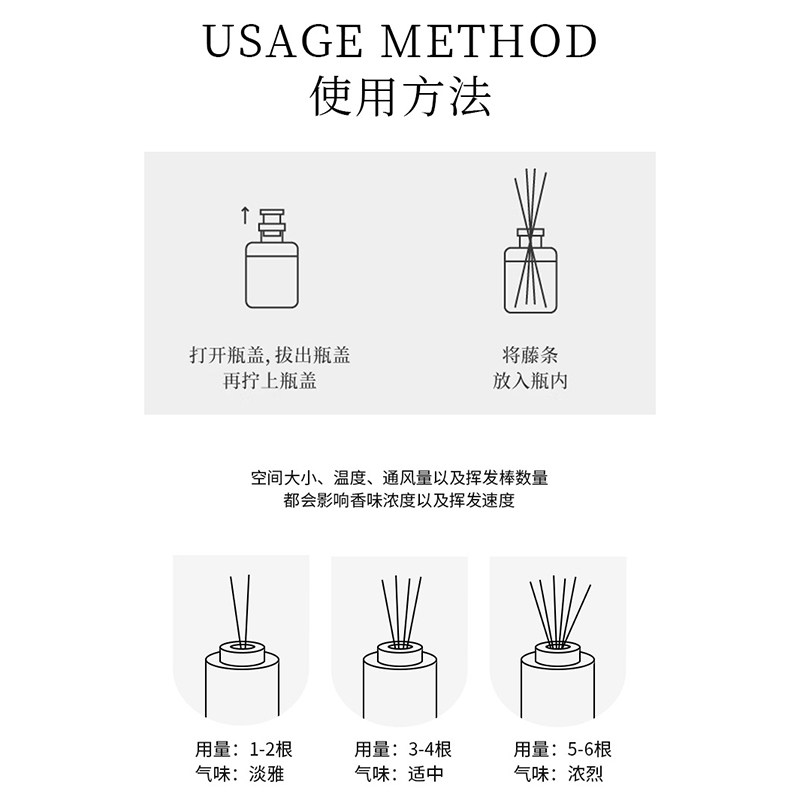 USAGE METHOD
使用方法

打开瓶盖，拔出瓶盖
再拧上瓶盖

将藤条
放入瓶内

空间大小、温度、通风量以及挥发棒数量
都会影响香味浓度以及挥发速度

用量：1-2根
气味：淡雅

用量：3-4根
气味：适中

用量：5-6根
气味：浓烈