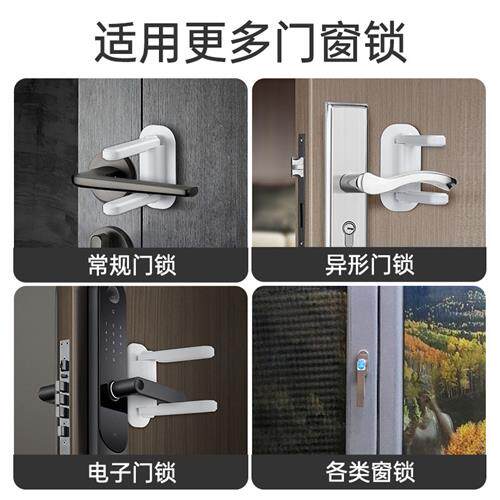 适用更多门窗锁

常规门锁

异形门锁

电子门锁

各类窗锁