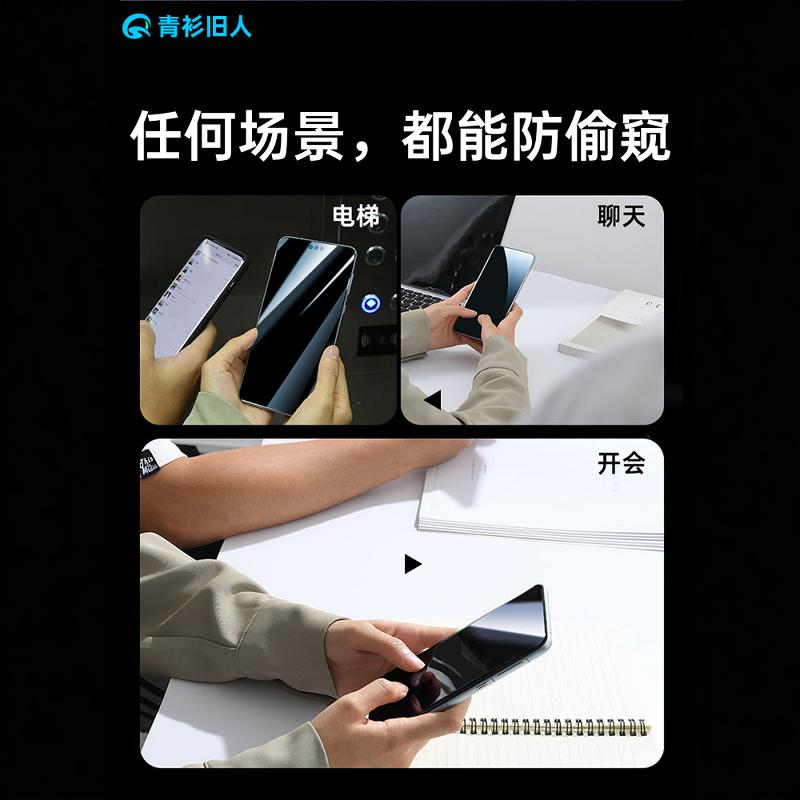 青衫旧人

任何场景，都能防偷窥

电梯

聊天

开会