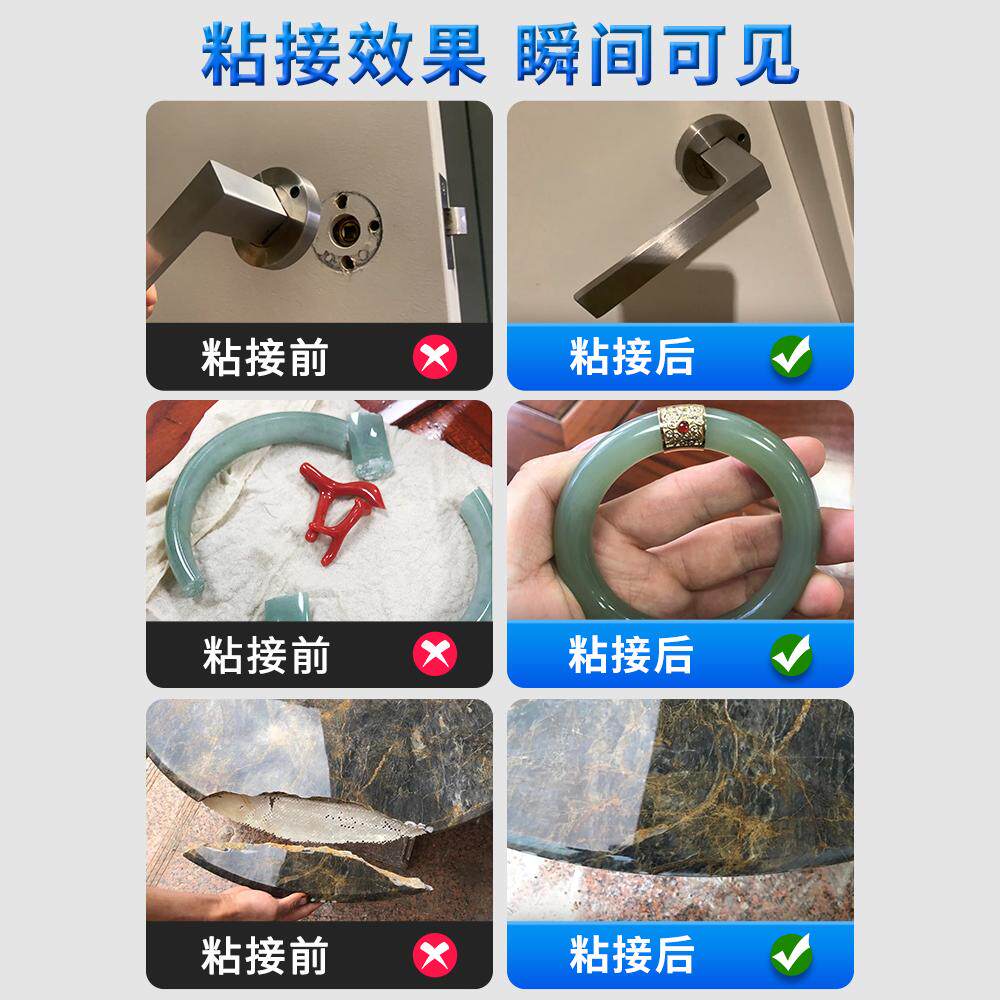 粘接效果 瞬间可见

粘接前

粘接后

粘接前

粘接后

粘接前

粘接后