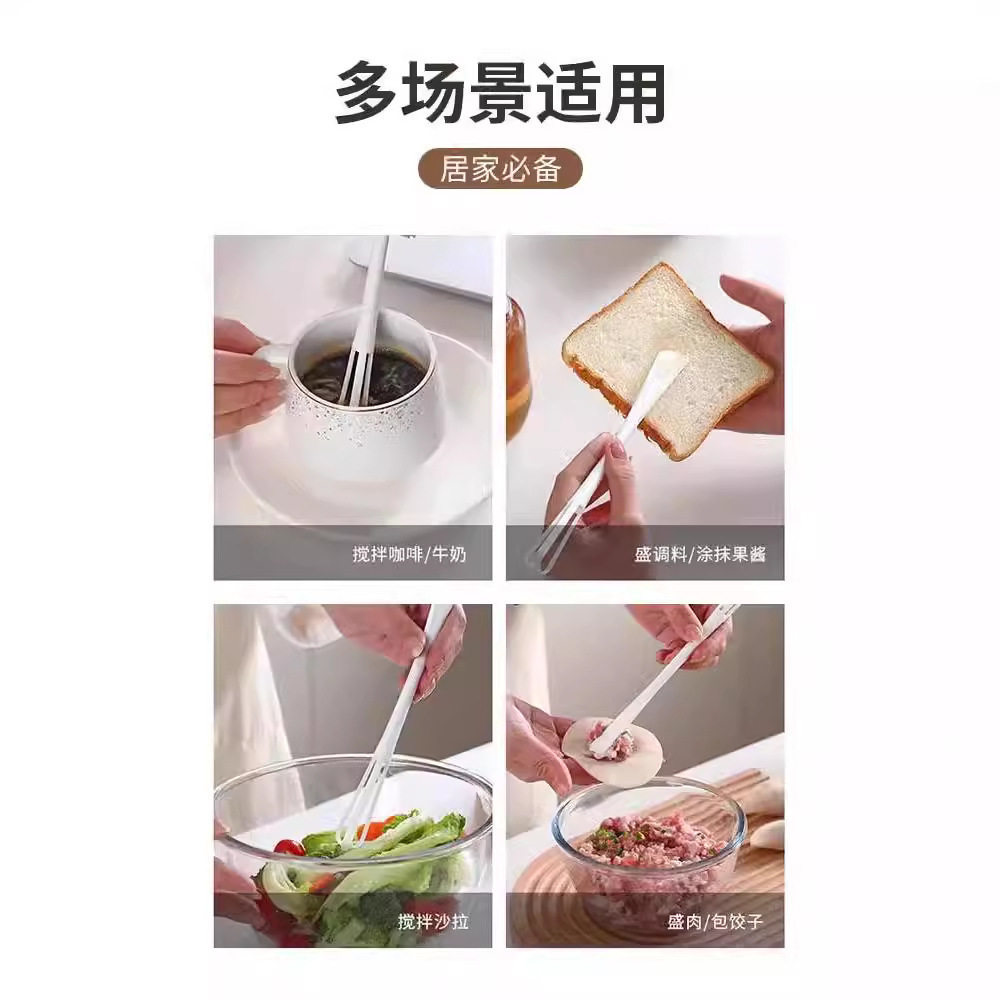 多场景适用

居家必备

搅拌咖啡/牛奶

盛调料/涂抹果酱

搅拌沙拉

盛肉/包饺子