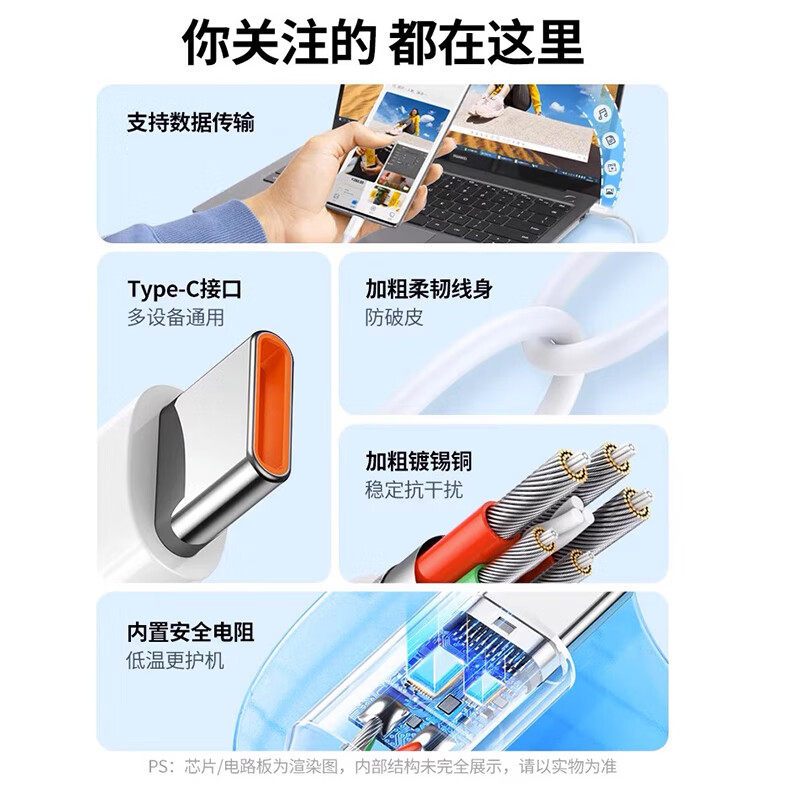 你关注的 都在这里

支持数据传输

Type-C接口
多设备通用

加粗柔韧线身
防破皮

加粗镀锡铜
稳定抗干扰

内置安全电阻
低温更护机

PS：芯片/电路板为渲染图，内部结构未完全展示，请以实物为准