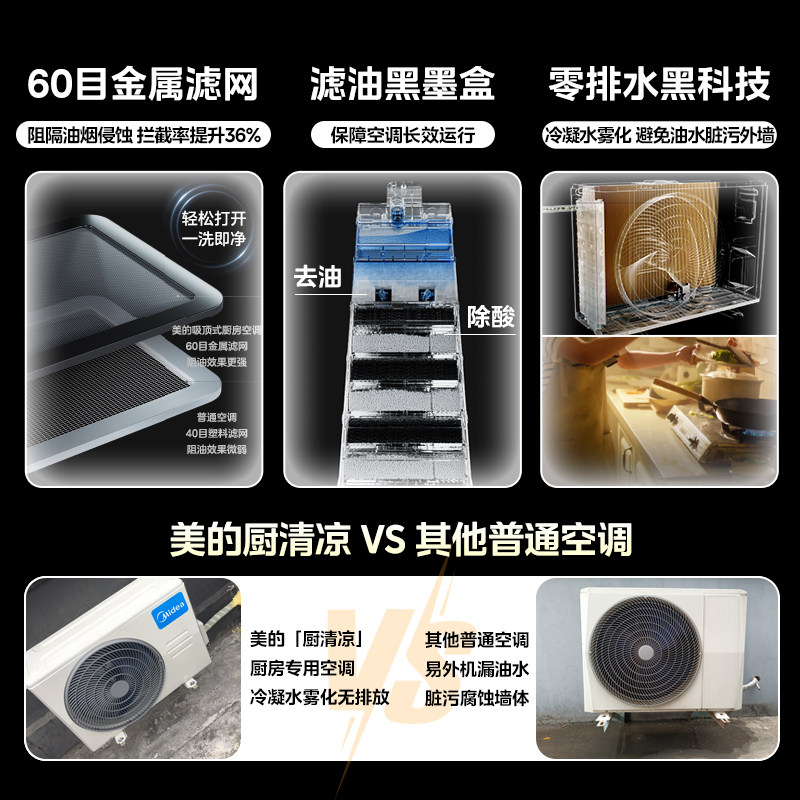 60目金属滤网

阻隔油烟侵蚀 拦截率提升36%

轻松打开
一洗即净

美的吸顶式厨房空调
60目金属滤网
阻油效果更强

普通空调
40目塑料滤网
阻油效果微弱

滤油黑墨盒

保障空调长效运行

去油

除酸

零排水黑科技

冷凝水雾化 避免油水脏污外墙

美的厨清凉 VS 其他普通空调

Midea

美的「厨清凉」
厨房专用空调
冷凝水雾化无排放

VS

其他普通空调
易外机漏油水
脏污腐蚀墙体