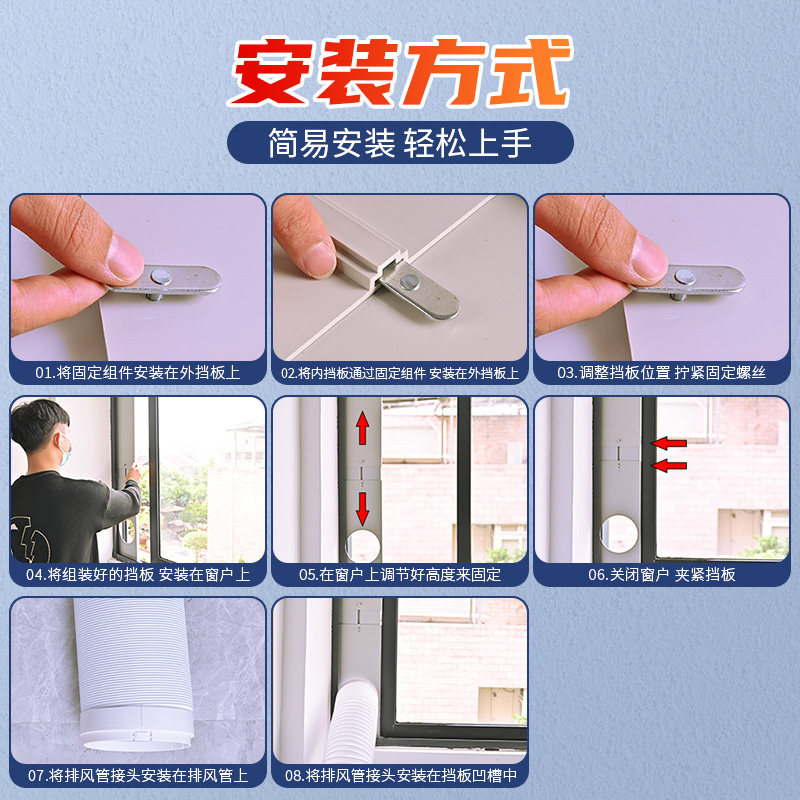 安装方式

简易安装 轻松上手

01.将固定组件安装在外挡板上

02.将内挡板通过固定组件 安装在外挡板上

03.调整挡板位置 拧紧固定螺丝

04.将组装好的挡板 安装在窗户上

05.在窗户上调节好高度来固定

06.关闭窗户 夹紧挡板

07.将排风管接头安装在排风管上

08.将排风管接头安装在挡板凹槽中