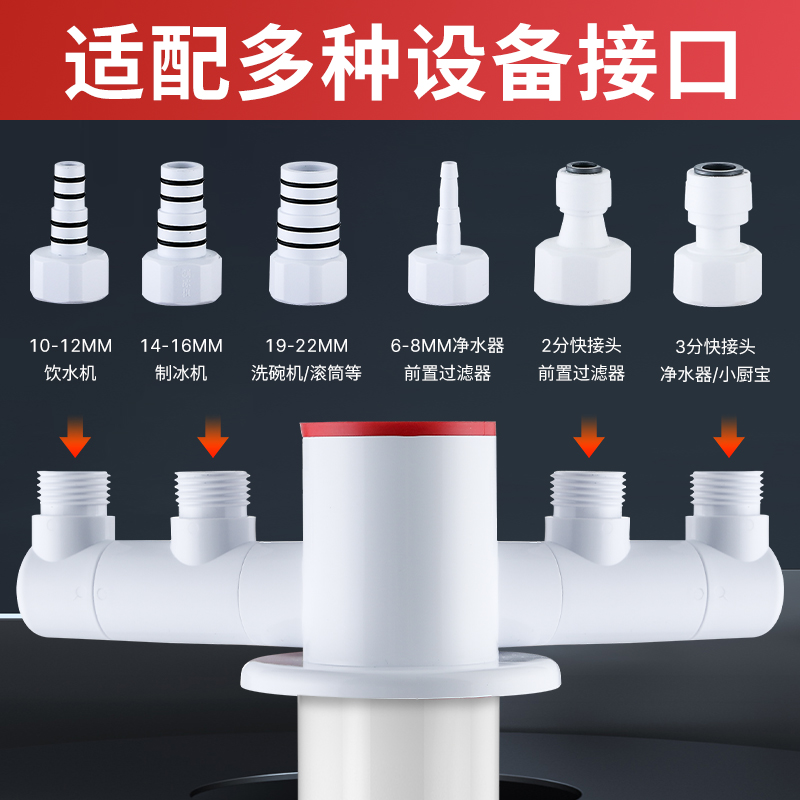 适配多种设备接口

10-12MM
饮水机

14-16MM
制冰机

19-22MM
洗碗机/滚筒等

6-8MM净水器
前置过滤器

2分快接头
前置过滤器

3分快接头
净水器/小厨宝