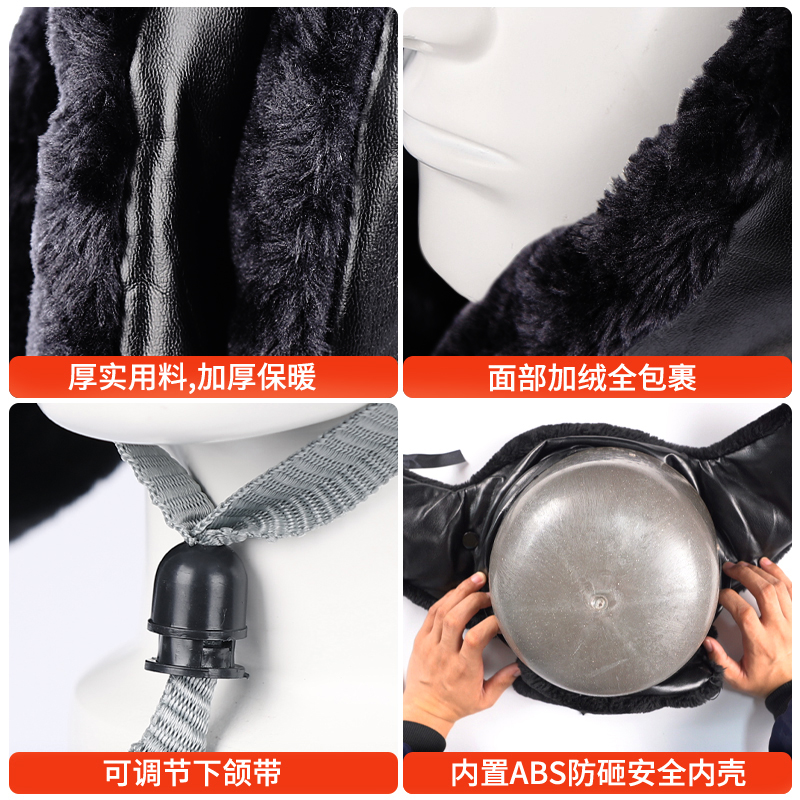 厚实用料,加厚保暖

面部加绒全包裹

可调节下颌带

内置ABS防砸安全内壳