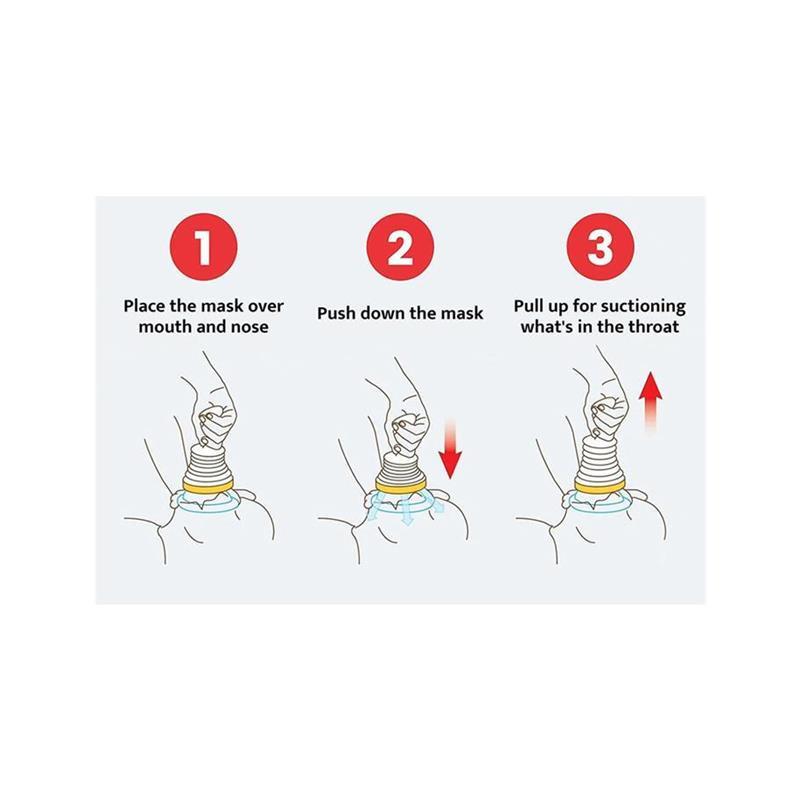 1
Place the mask over mouth and nose

2
Push down the mask

3
Pull up for suctioning what's in the throat