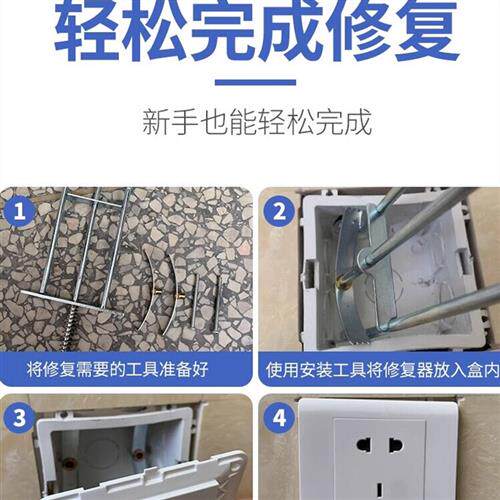 轻松完成修复

新手也能轻松完成

1
将修复需要的工具准备好

2
使用安装工具将修复器放入盒内

3

4