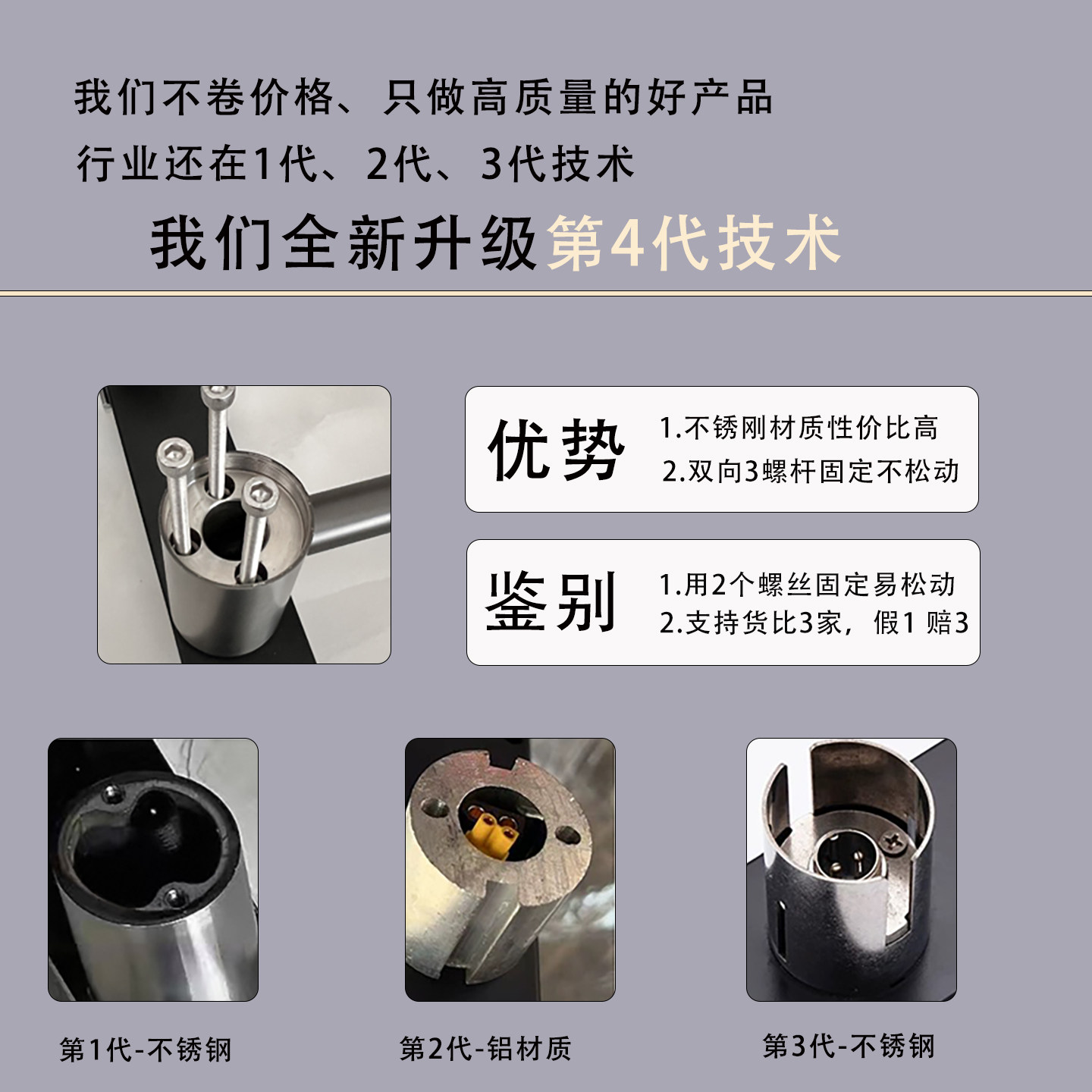 我们不卷价格、只做高质量的好产品
行业还在1代、2代、3代技术
我们全新升级第4代技术

优势
1.不锈刚材质性价比高
2.双向3螺杆固定不松动

鉴别
1.用2个螺丝固定易松动
2.支持货比3家，假1 赔3

第1代-不锈钢

第2代-铝材质

第3代-不锈钢