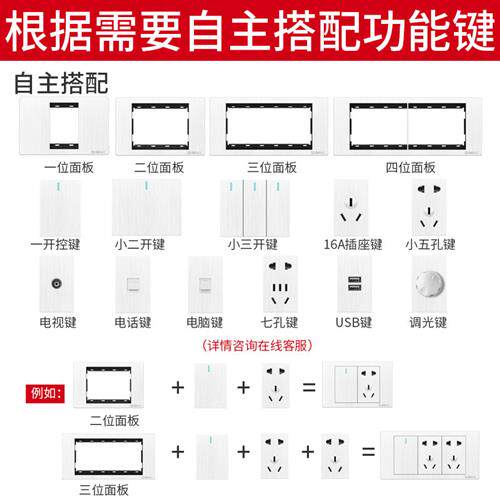 根据需要自主搭配功能键

自主搭配

一位面板

二位面板

三位面板

四位面板

一开控键

小二开键

小三开键

16A插座键

小五孔键

电视键

电话键

电脑键

七孔键

USB键

调光键

（详情咨询在线客服）

例如：

二位面板

+

+

=

三位面板

+

+

+

=