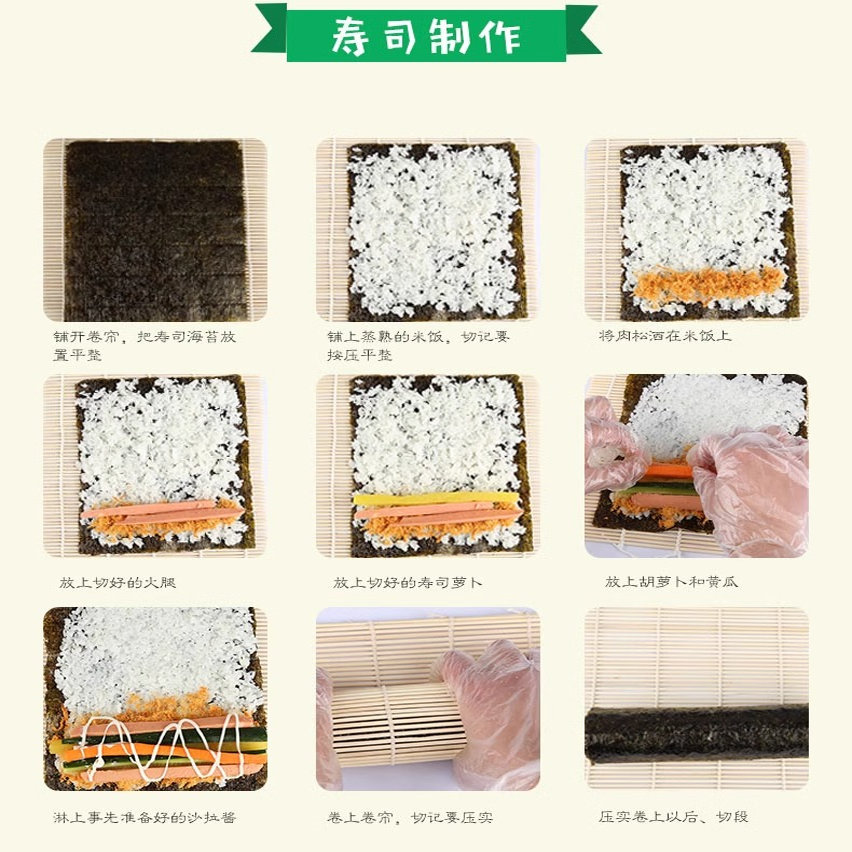 寿司制作

铺开卷帘，把寿司海苔放置平整

铺上蒸熟的米饭，切记要按压平整

将肉松洒在米饭上

放上切好的火腿

放上切好的寿司萝卜

放上胡萝卜和黄瓜

淋上事先准备好的沙拉酱

卷上卷帘，切记要压实

压实卷上以后、切段