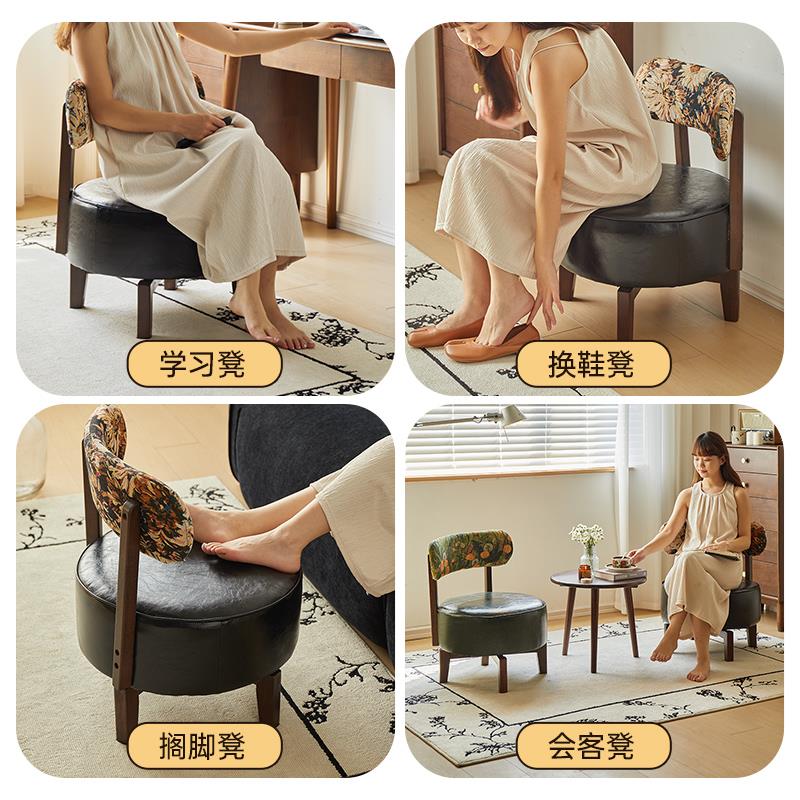 学习凳

换鞋凳

搁脚凳

会客凳