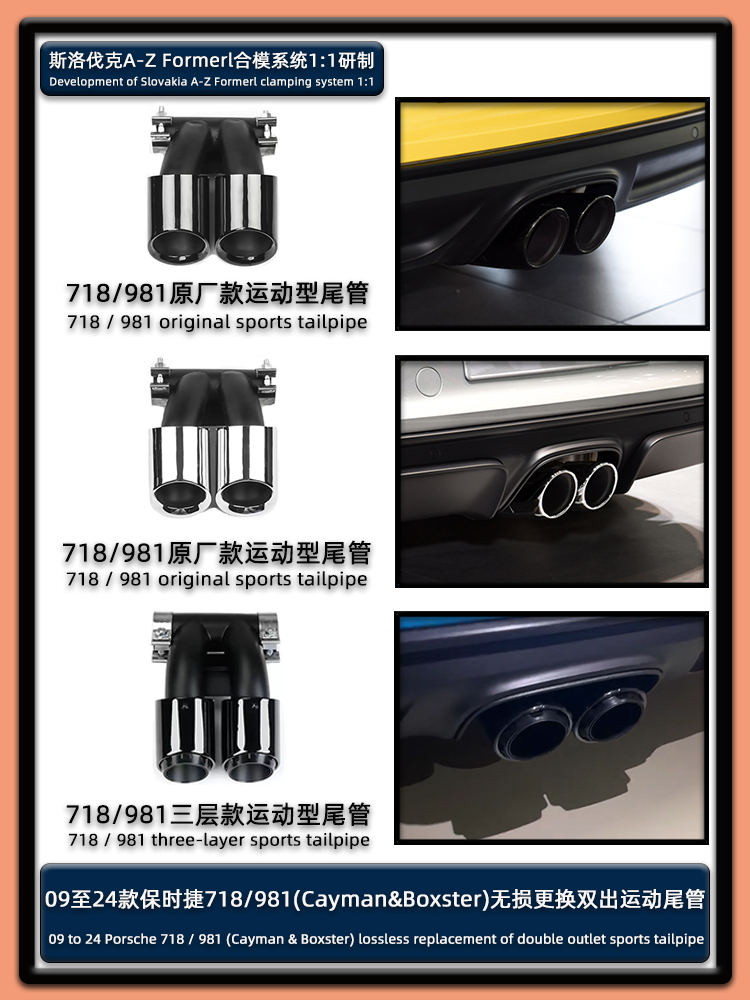 斯洛伐克A-Z Formerl合模系统1:1研制
Development of Slovakia A-Z Formerl clamping system 1:1

718/981原厂款运动型尾管
718 / 981 original sports tailpipe

718/981原厂款运动型尾管
718 / 981 original sports tailpipe

718/981三层款运动型尾管
718 / 981 three-layer sports tailpipe

09至24款保时捷718/981(Cayman&Boxster)无损更换双出运动尾管
09 to 24 Porsche 718 / 981 (Cayman & Boxster) lossless replacement of double outlet sports tailpipe