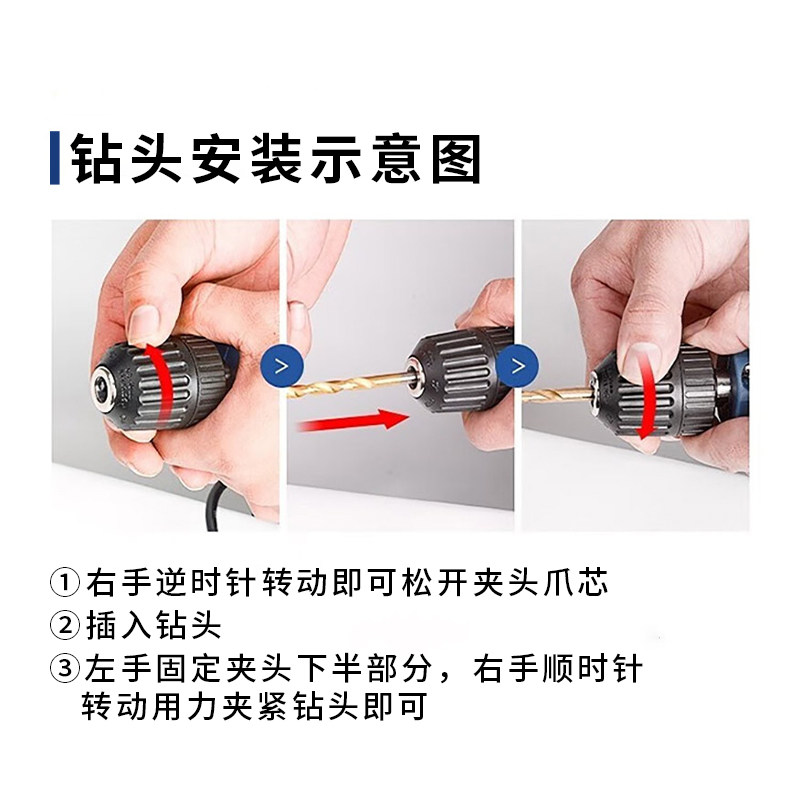 钻头安装示意图

>

>

①右手逆时针转动即可松开夹头爪芯
②插入钻头
③左手固定夹头下半部分，右手顺时针转动用力夹紧钻头即可