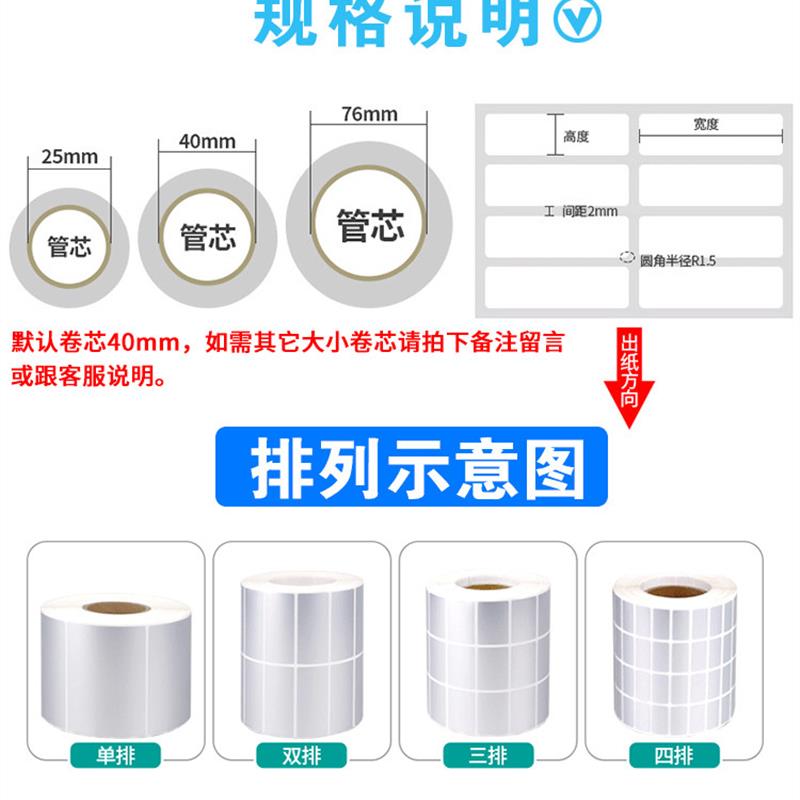 规格说明

25mm
管芯

40mm
管芯

76mm
管芯

高度
宽度
间距2mm
圆角半径R1.5

默认卷芯40mm，如需其它大小卷芯请拍下备注留言或跟客服说明。

出纸方向

排列示意图

单排
双排
三排
四排