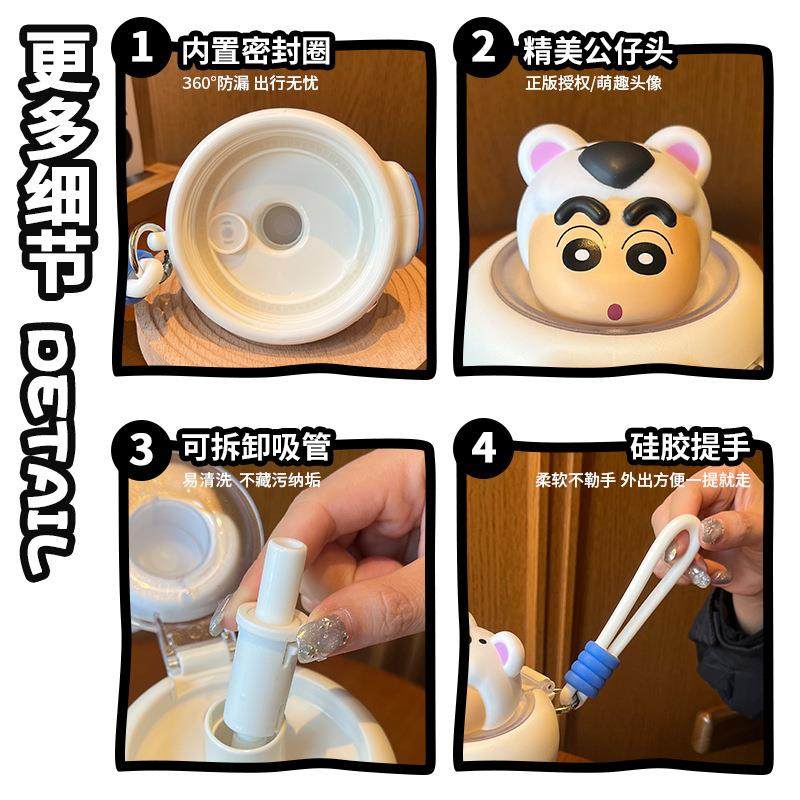 更多细节

DETAIL

1 内置密封圈
360°防漏 出行无忧

2 精美公仔头
正版授权/萌趣头像

3 可拆卸吸管
易清洗 不藏污纳垢

4 硅胶提手
柔软不勒手 外出方便一提就走