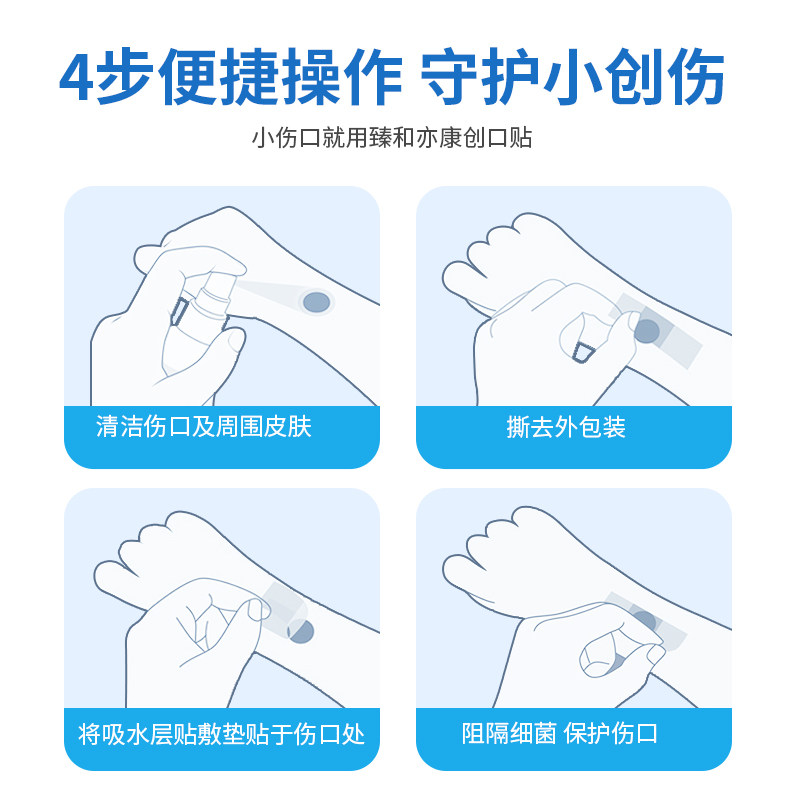 4步便捷操作 守护小创伤

小伤口就用臻和亦康创口贴

清洁伤口及周围皮肤

撕去外包装

将吸水层贴敷垫贴于伤口处

阻隔细菌 保护伤口