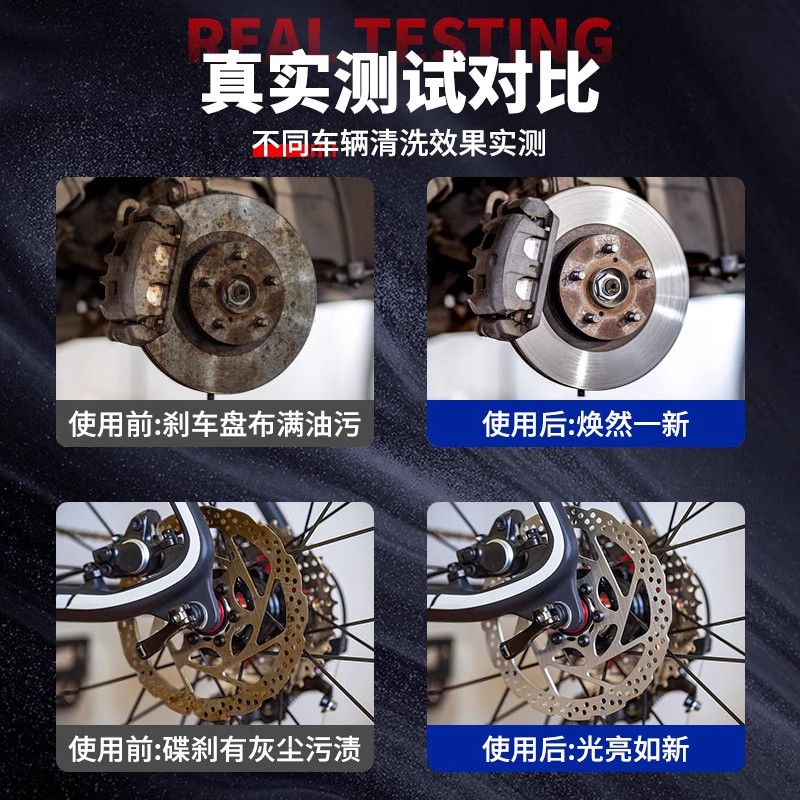 REAL TESTING
真实测试对比
不同车辆清洗效果实测

使用前:刹车盘布满油污

使用后:焕然一新

使用前:碟刹有灰尘污渍

使用后:光亮如新