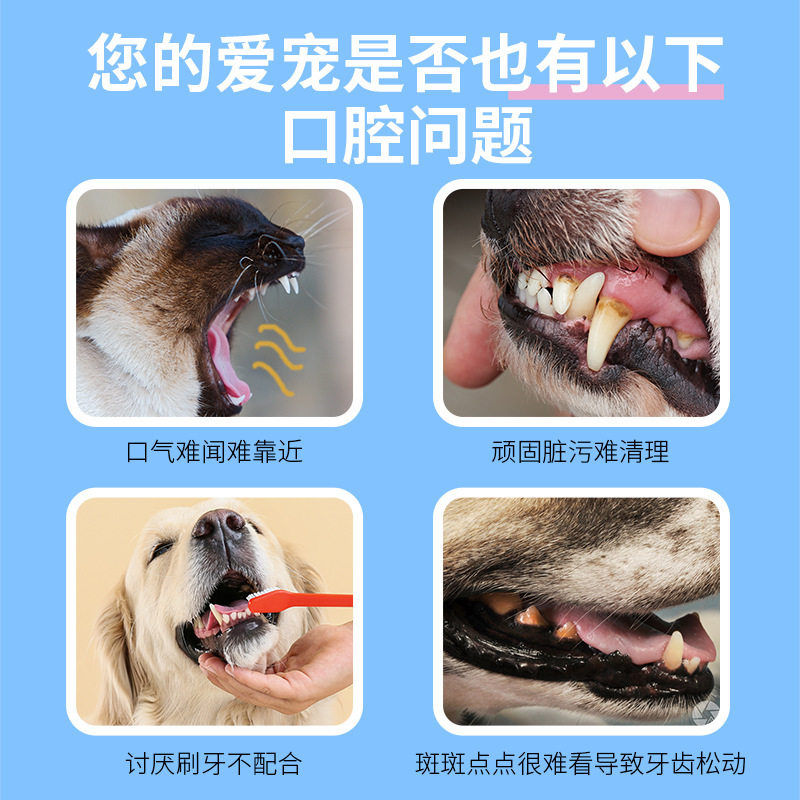 您的爱宠是否也有以下口腔问题

口气难闻难靠近

顽固脏污难清理

讨厌刷牙不配合

斑斑点点很难看导致牙齿松动