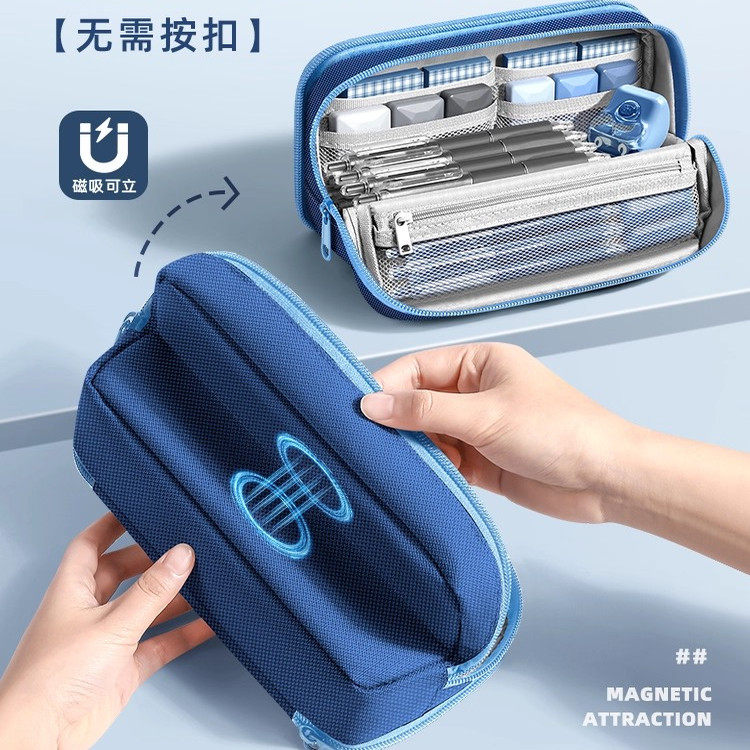 【无需按扣】

磁吸可立

##

MAGNETIC ATTRACTION