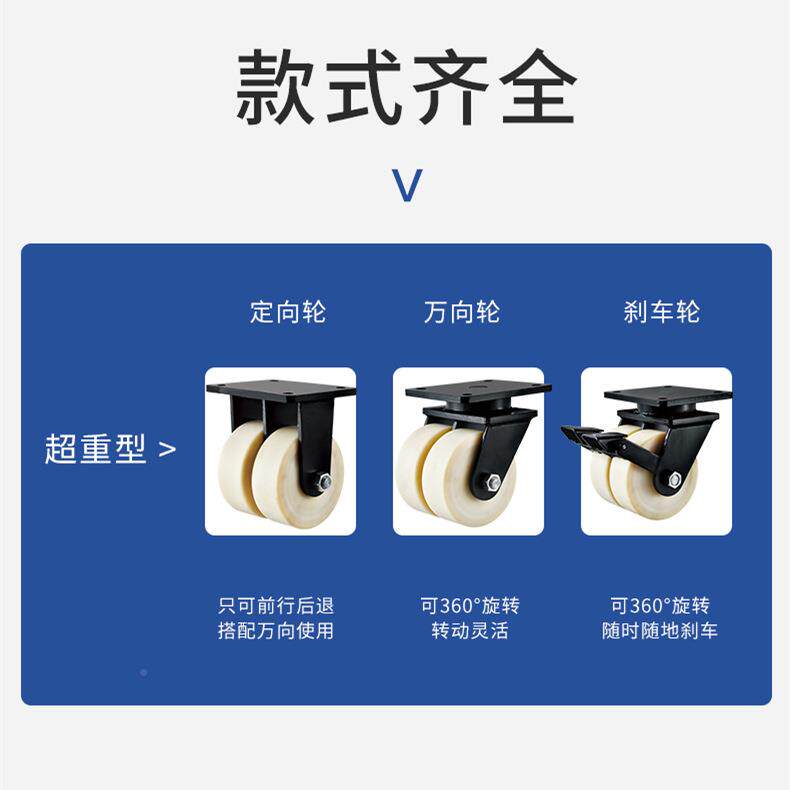 款式齐全

V

定向轮

万向轮

刹车轮

超重型 >

只可前行后退
搭配万向使用

可360°旋转
转动灵活

可360°旋转
随时随地刹车