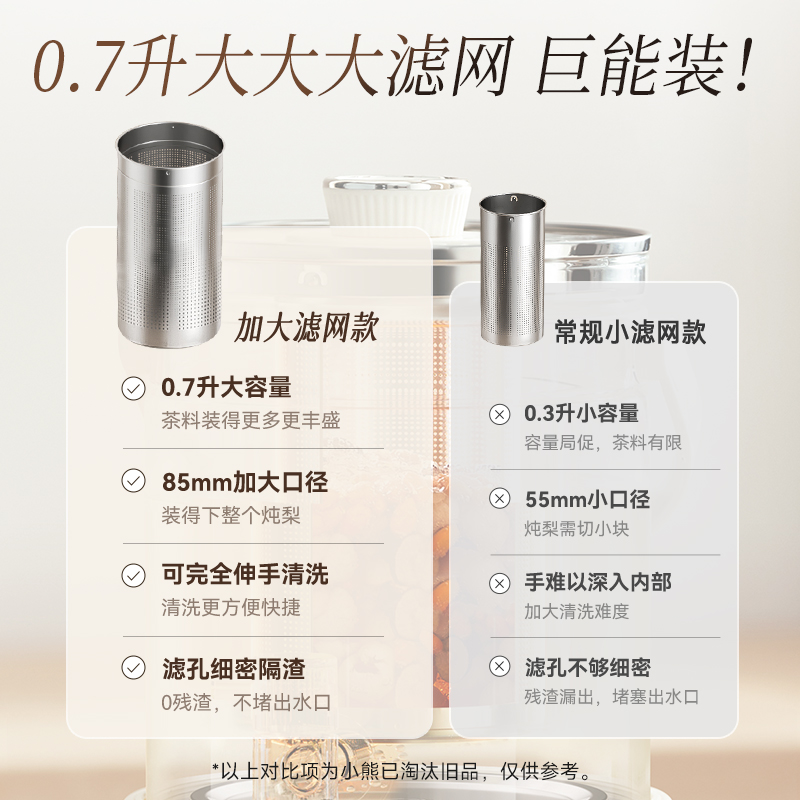 0.7升大大大滤网 巨能装!

加大滤网款

0.7升大容量
茶料装得更多更丰盛

85mm加大口径
装得下整个炖梨

可完全伸手清洗
清洗更方便快捷

滤孔细密隔渣
0残渣，不堵出水口

常规小滤网款

0.3升小容量
容量局促，茶料有限

55mm小口径
炖梨需切小块

手难以深入内部
加大清洗难度

滤孔不够细密
残渣漏出，堵塞出水口

*以上对比项为小熊已淘汰旧品，仅供参考。