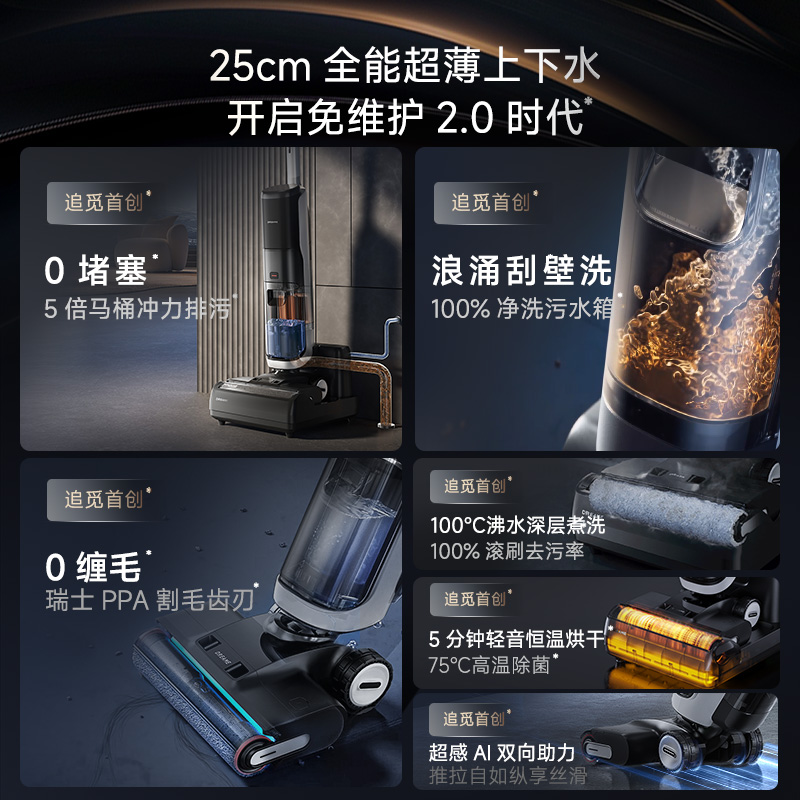 25cm 全能超薄上下水
开启免维护 2.0 时代*

追觅首创*

0 堵塞*
5 倍马桶冲力排污*

追觅首创*

浪涌刮壁洗
100% 净洗污水箱*

追觅首创*

0 缠毛*
瑞士 PPA 割毛齿刃*

追觅首创*

100°C沸水深层煮洗
100% 滚刷去污率

追觅首创*

5 分钟轻音恒温烘干*
75°C高温除菌*

追觅首创*

超感 AI 双向助力
推拉自如纵享丝滑