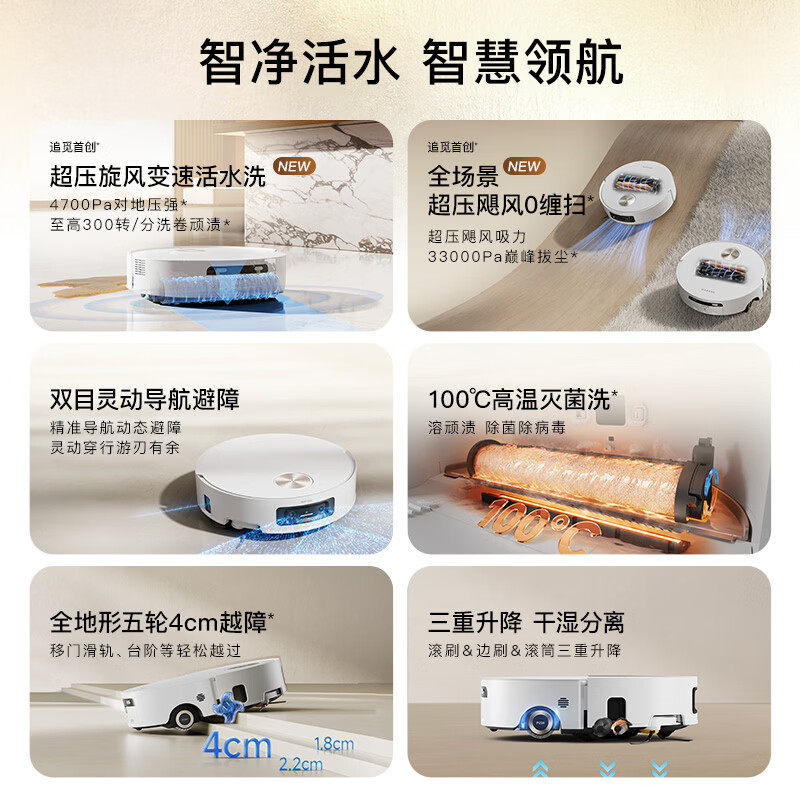 智净活水 智慧领航

追觅首创*
超压旋风变速活水洗 NEW
4700Pa对地压强*
至高300转/分洗卷顽渍*

追觅首创*
全场景 NEW
超压飓风0缠扫*
超压飓风吸力
33000Pa巅峰拔尘*

双目灵动导航避障
精准导航动态避障
灵动穿行游刃有余

100℃高温灭菌洗*
溶顽渍 除菌除病毒

100℃

全地形五轮4cm越障*
移门滑轨、台阶等轻松越过

4cm
1.8cm
2.2cm

三重升降 干湿分离
滚刷&边刷&滚筒三重升降