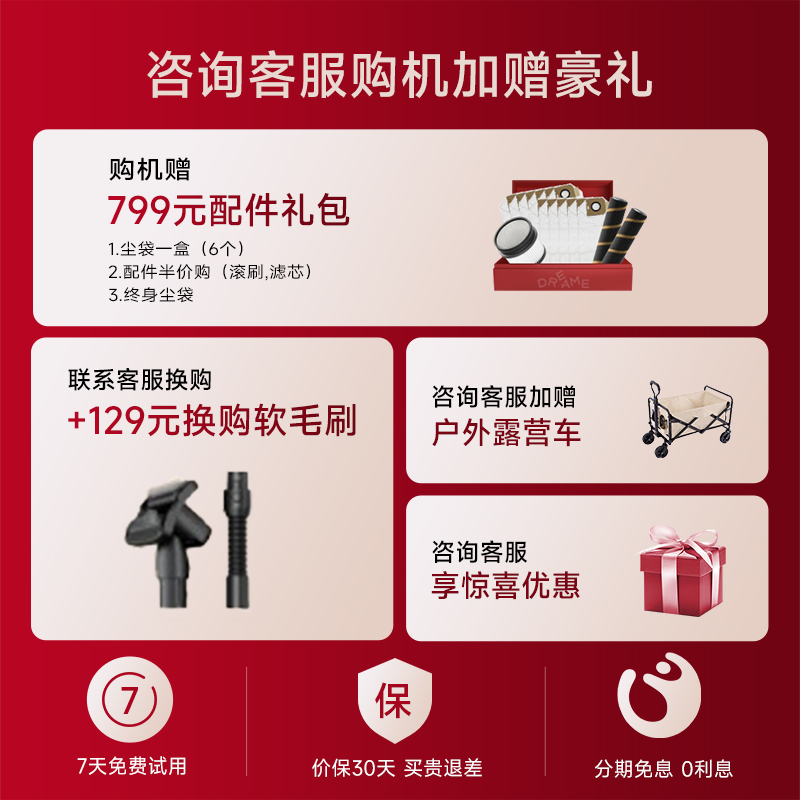 咨询客服购机加赠豪礼

购机赠
799元配件礼包
1.尘袋一盒（6个）
2.配件半价购（滚刷,滤芯）
3.终身尘袋

DREAME

联系客服换购
+129元换购软毛刷

咨询客服加赠
户外露营车

咨询客服
享惊喜优惠

7
7天免费试用

保
价保30天 买贵退差

分期免息 0利息