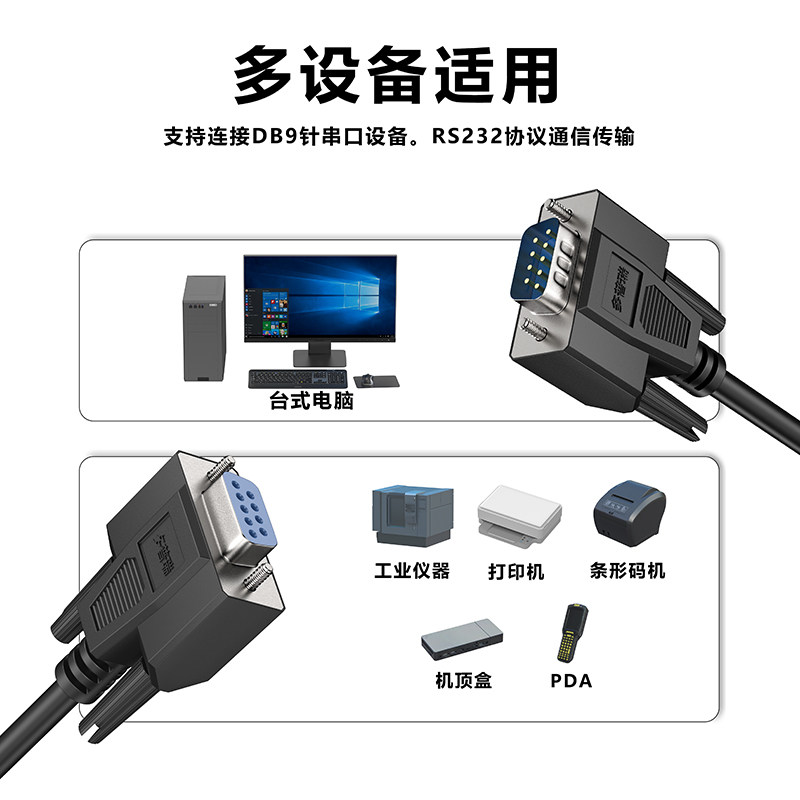 多设备适用

支持连接DB9针串口设备。RS232协议通信传输

台式电脑

工业仪器

打印机

条形码机

机顶盒

PDA