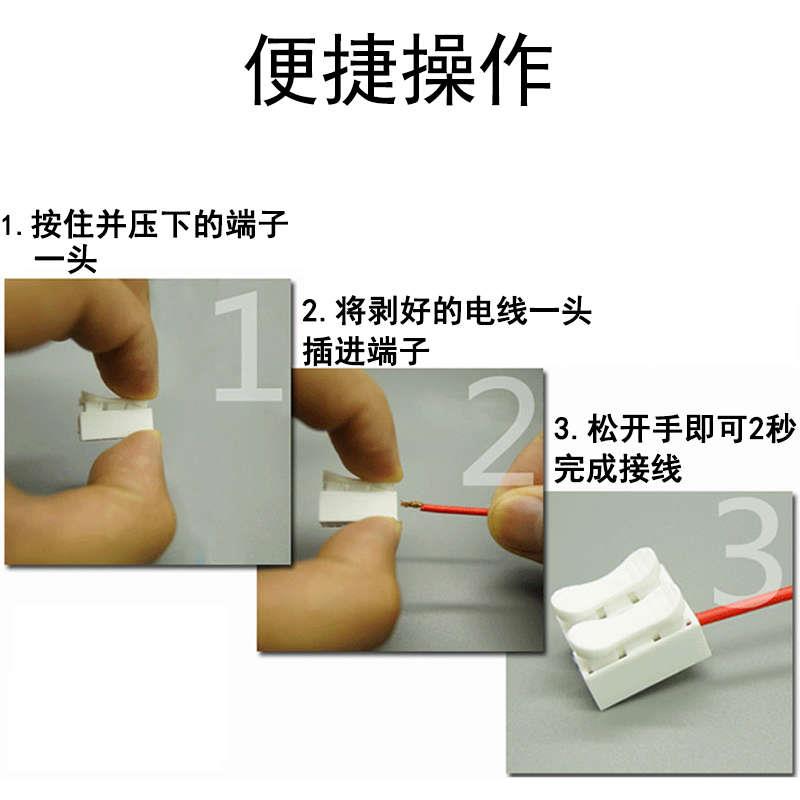 便捷操作

1. 按住并压下的端子一头

1

2. 将剥好的电线一头插进端子

2

3. 松开手即可2秒完成接线

3