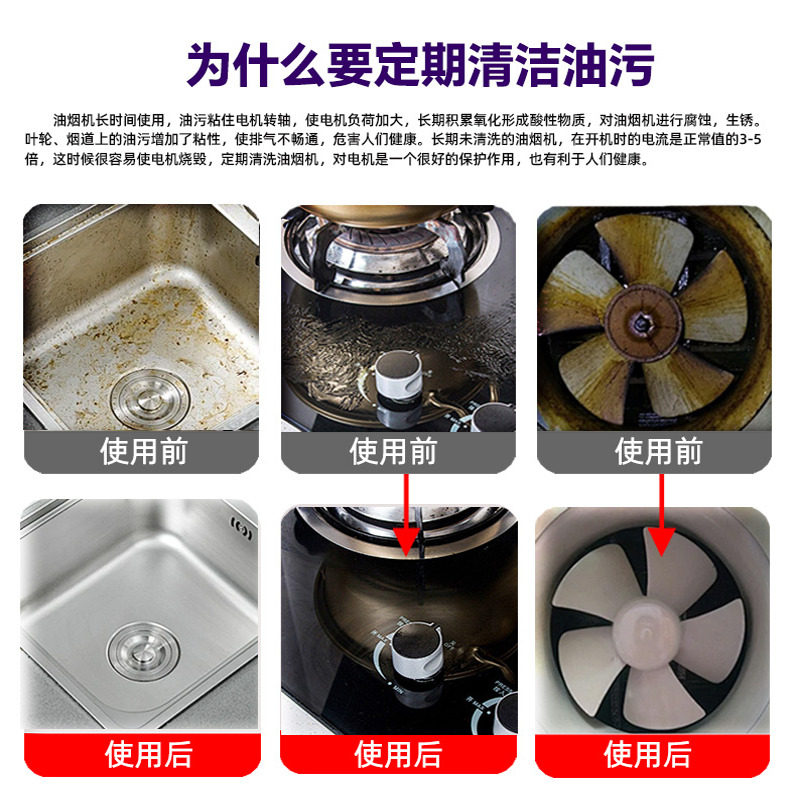 为什么要定期清洁油污

油烟机长时间使用，油污粘住电机转轴，使电机负荷加大，长期积累氧化形成酸性物质，对油烟机进行腐蚀，生锈。叶轮、烟道上的油污增加了粘性，使排气不畅通，危害人们健康。长期未清洗的油烟机，在开机时的电流是正常值的3-5倍，这时候很容易使电机烧毁，定期清洗油烟机，对电机是一个很好的保护作用，也有利于人们健康。

使用前

使用前

使用前

使用后

使用后

使用后