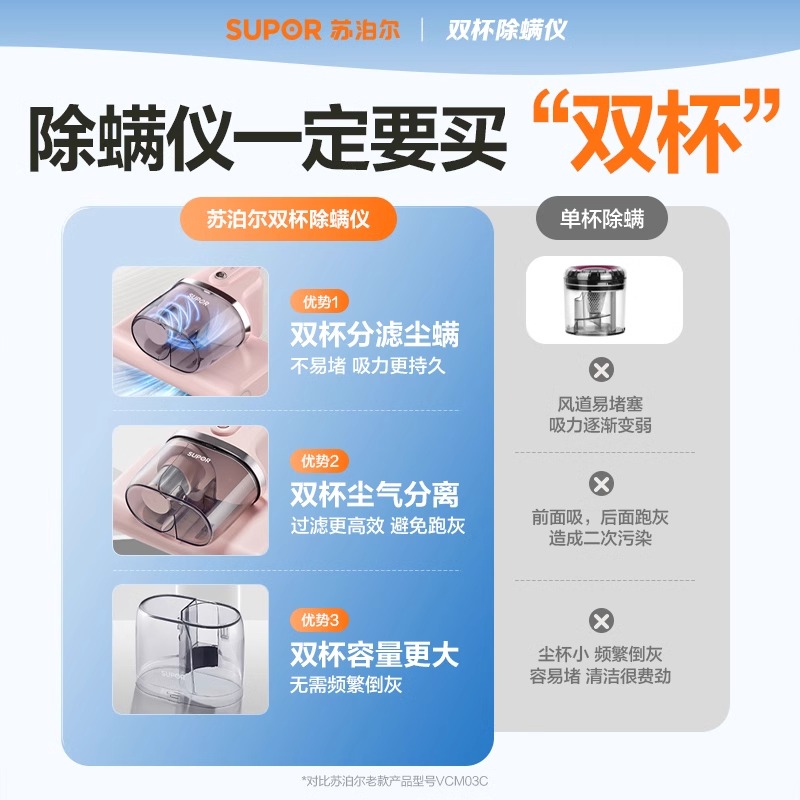 SUPOR 苏泊尔 | 双杯除螨仪

除螨仪一定要买“双杯”

苏泊尔双杯除螨仪

SUPOR

优势1
双杯分滤尘螨
不易堵 吸力更持久

SUPOR

优势2
双杯尘气分离
过滤更高效 避免跑灰

SUPOR

优势3
双杯容量更大
无需频繁倒灰

单杯除螨

风道易堵塞
吸力逐渐变弱

前面吸，后面跑灰
造成二次污染

尘杯小 频繁倒灰
容易堵 清洁很费劲

*对比苏泊尔老款产品型号VCM03C