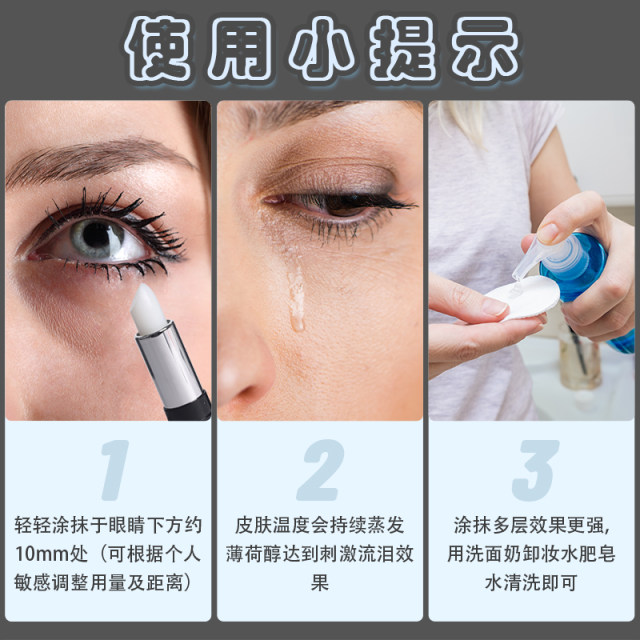 使用小提示

1

轻轻涂抹于眼睛下方约10mm处（可根据个人敏感调整用量及距离）

2

皮肤温度会持续蒸发薄荷醇达到刺激流泪效果

3

涂抹多层效果更强，用洗面奶卸妆水肥皂水清洗即可