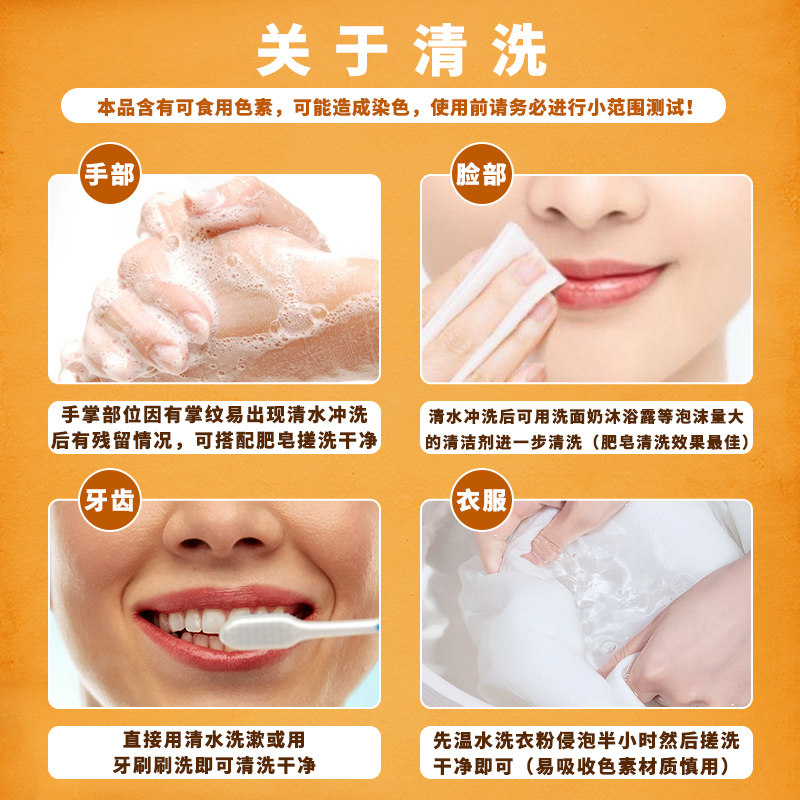 关于清洗

本品含有可食用色素，可能造成染色，使用前请务必进行小范围测试！

手部

手掌部位因有掌纹易出现清水冲洗后有残留情况，可搭配肥皂搓洗干净

脸部

清水冲洗后可用洗面奶沐浴露等泡沫量大的清洁剂进一步清洗（肥皂清洗效果最佳）

牙齿

直接用清水洗漱或用牙刷刷洗即可清洗干净

衣服

先温水洗衣粉侵泡半小时然后搓洗干净即可（易吸收色素材质慎用）